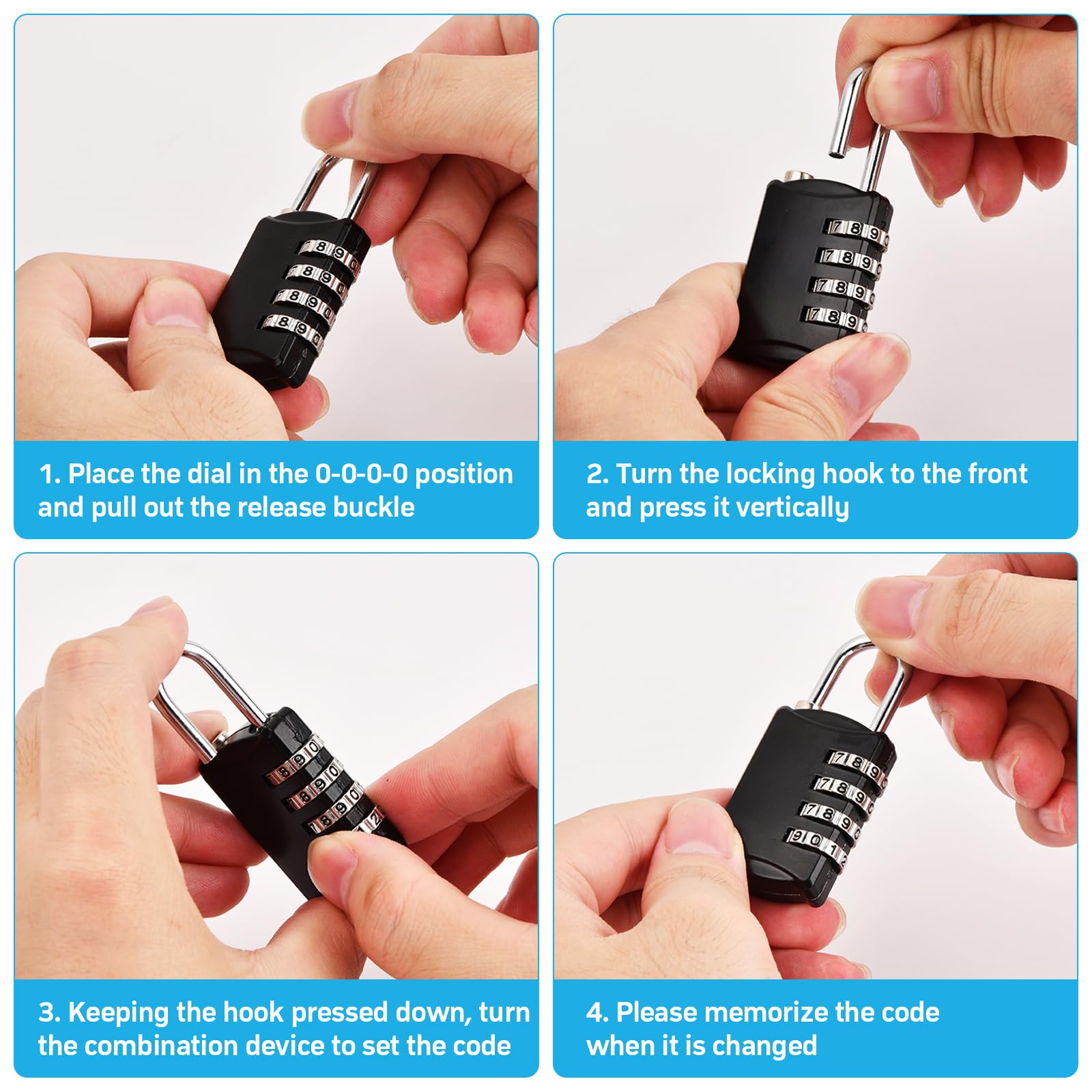 1. Place the dial in the 0-0-0-0 position and pull out the release buckle

2. Turn the locking hook to the front and press it vertically

3. Keeping the hook pressed down, turn the combination device to set the code

4. Please memorize the code when it is changed