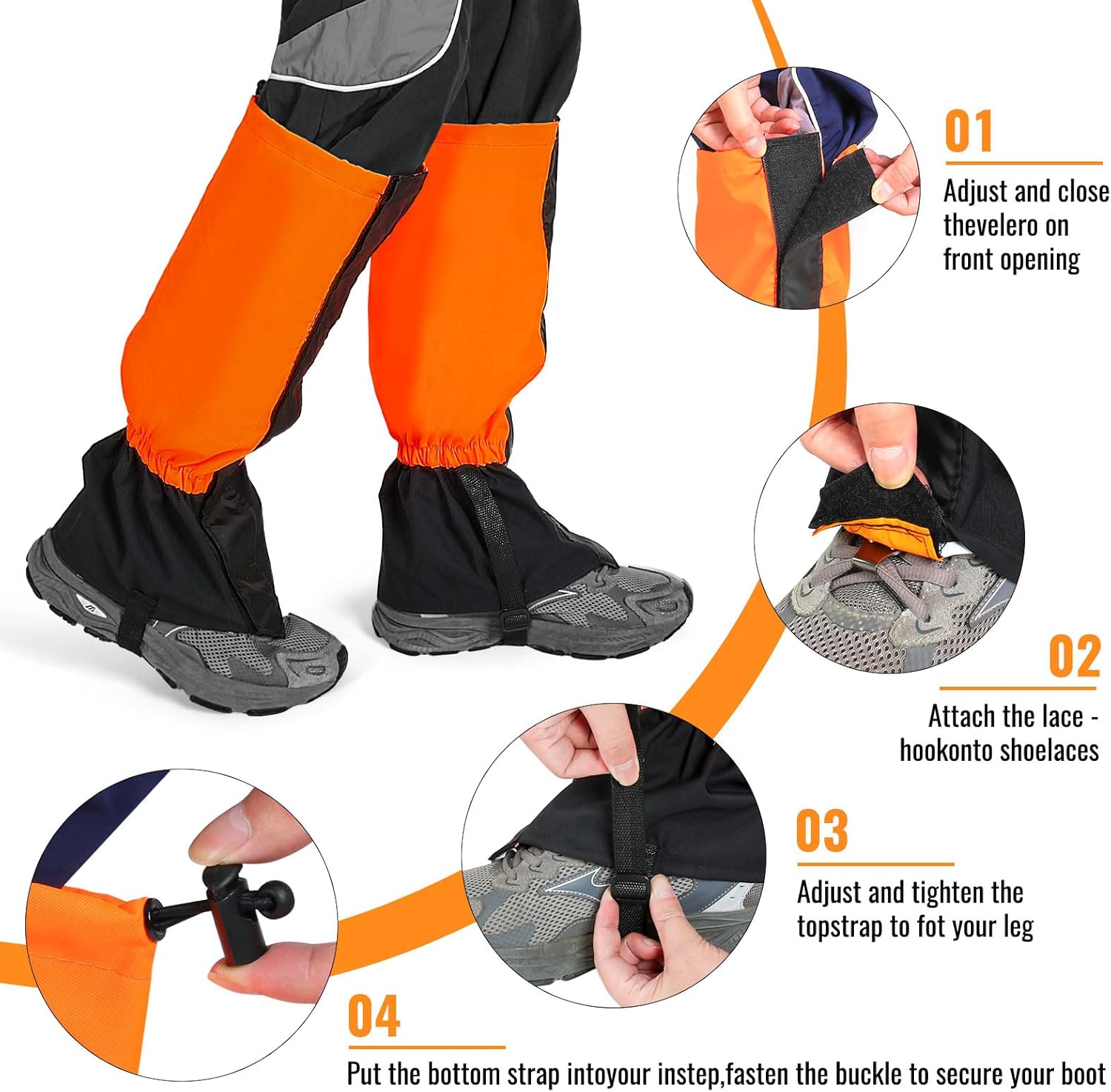 01

Adjust and close thevelero on front opening

02

Attach the lace - hookonto shoelaces

03

Adjust and tighten the topstrap to fot your leg

04

Put the bottom strap intoyour instep,fasten the buckle to secure your boot