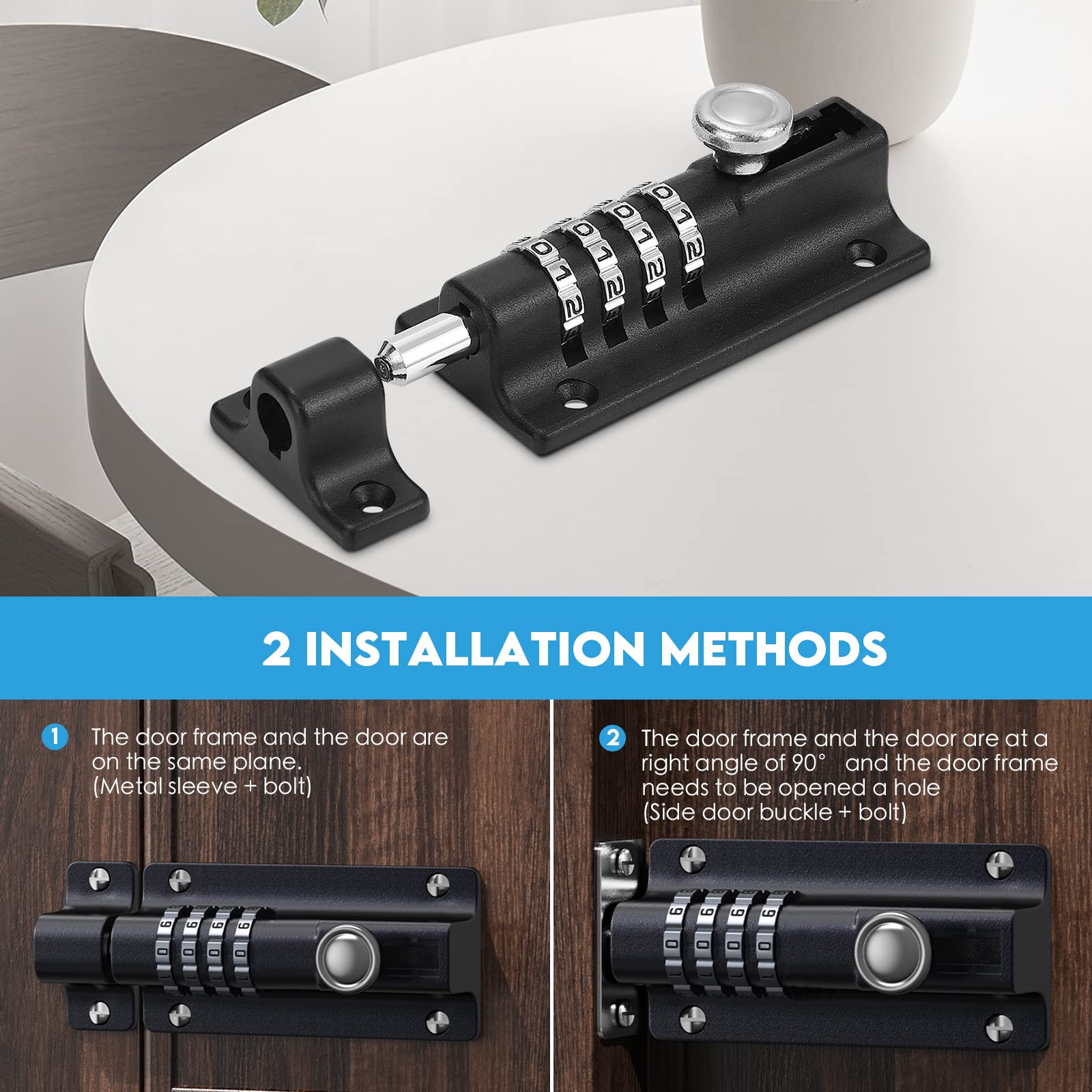 2 INSTALLATION METHODS

1 The door frame and the door are on the same plane. (Metal sleeve + bolt)

2 The door frame and the door are at a right angle of 90° and the door frame needs to be opened a hole (Side door buckle + bolt)