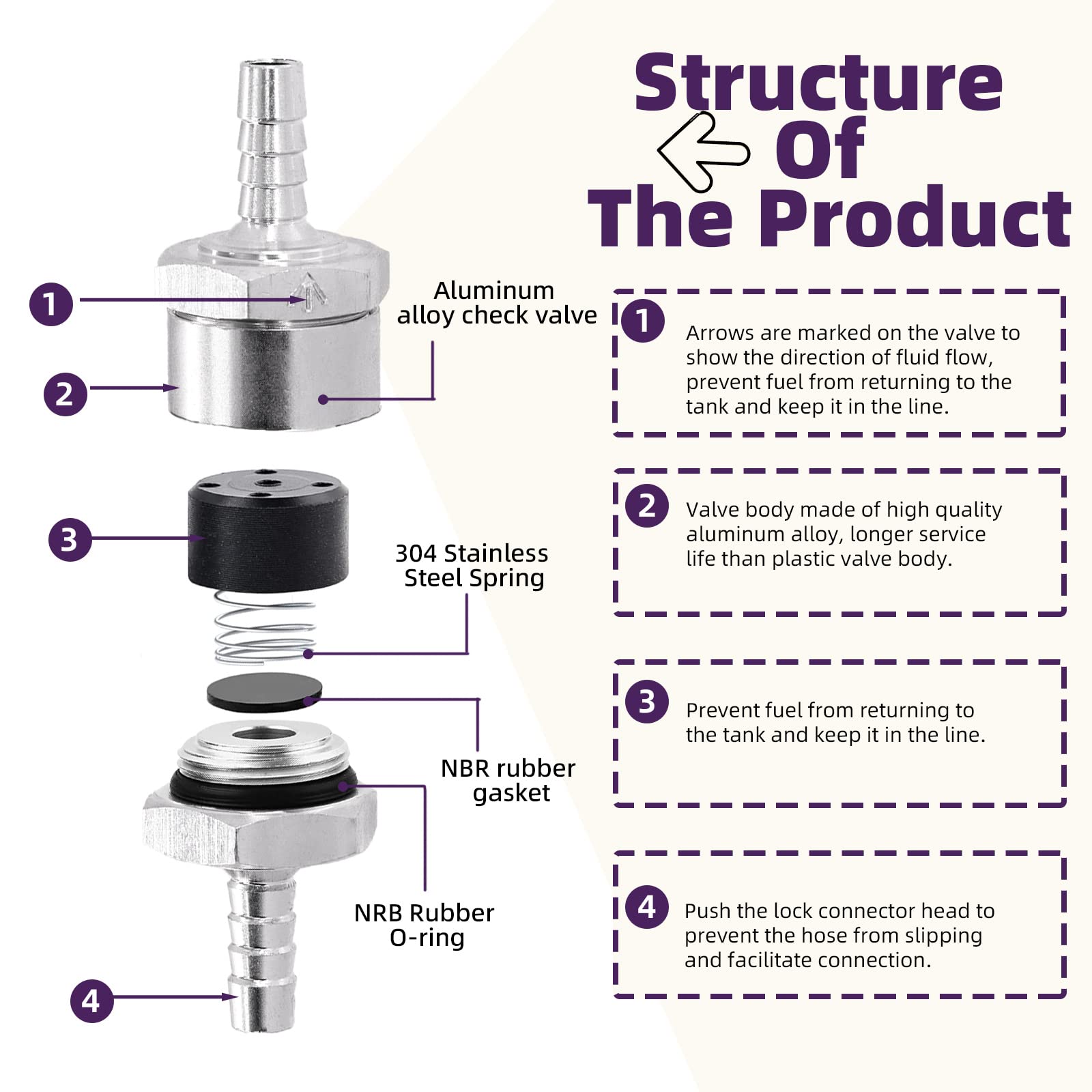 Structure Of The Product

1

2

Aluminum alloy check valve

3

304 Stainless Steel Spring

NBR rubber gasket

NRB Rubber O-ring

4

1 Arrows are marked on the valve to show the direction of fluid flow, prevent fuel from returning to the tank and keep it in the line.

2 Valve body made of high quality aluminum alloy, longer service life than plastic valve body.

3 Prevent fuel from returning to the tank and keep it in the line.

4 Push the lock connector head to prevent the hose from slipping and facilitate connection.