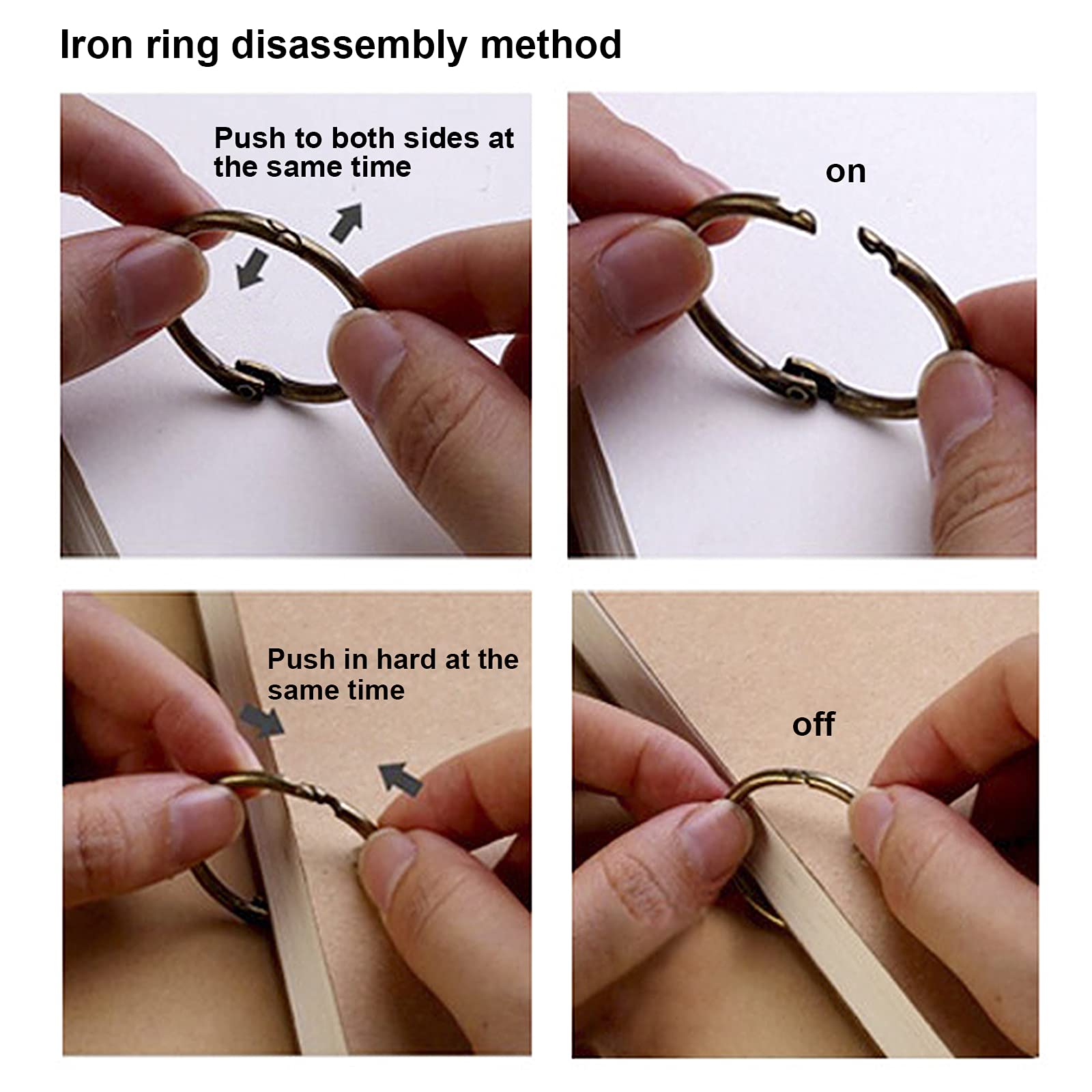 Iron ring disassembly method

Push to both sides at the same time

on

Push in hard at the same time

off