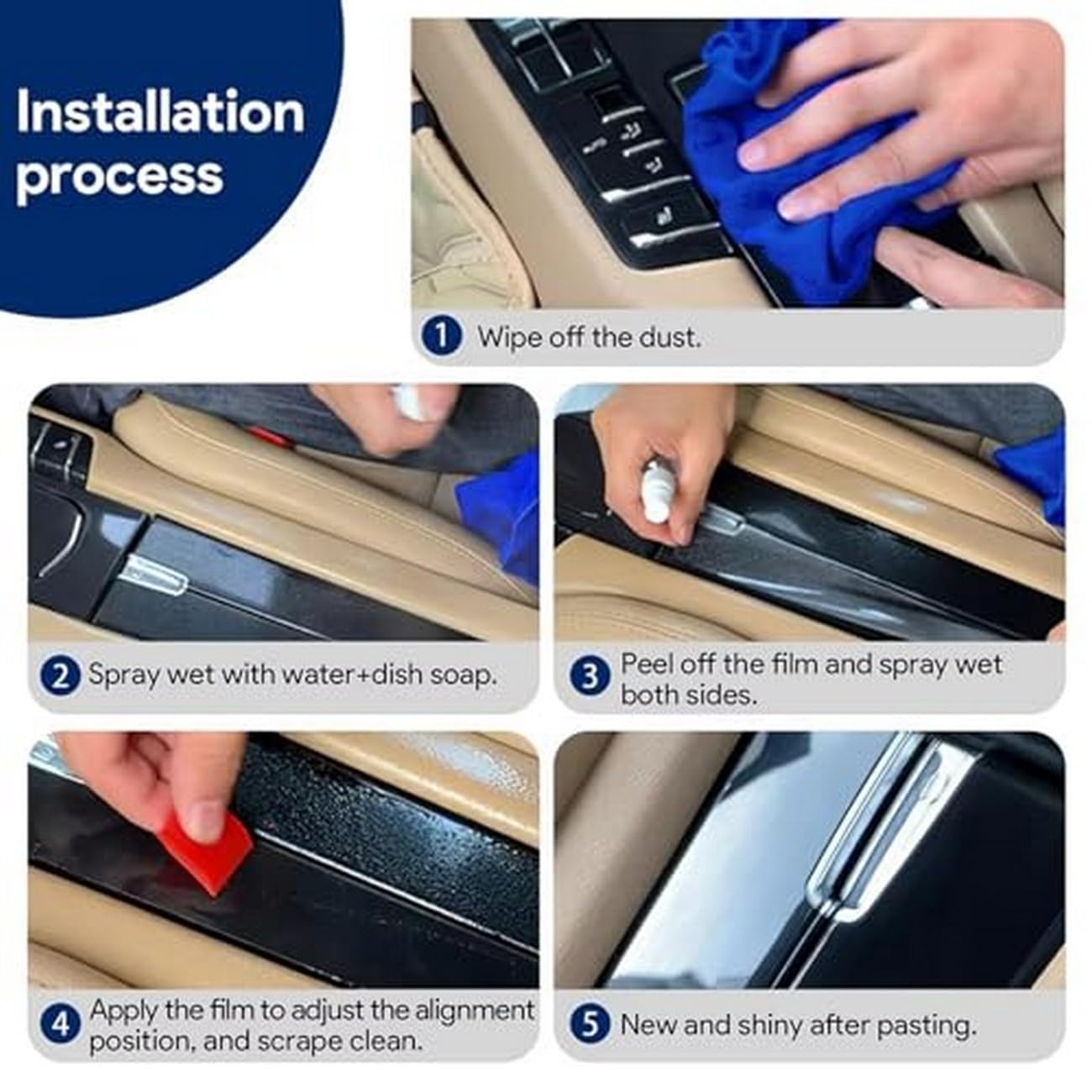 Installation process

1 Wipe off the dust.

2 Spray wet with water+dish soap.

3 Peel off the film and spray wet both sides.

4 Apply the film to adjust the alignment position, and scrape clean.

5 New and shiny after pasting.