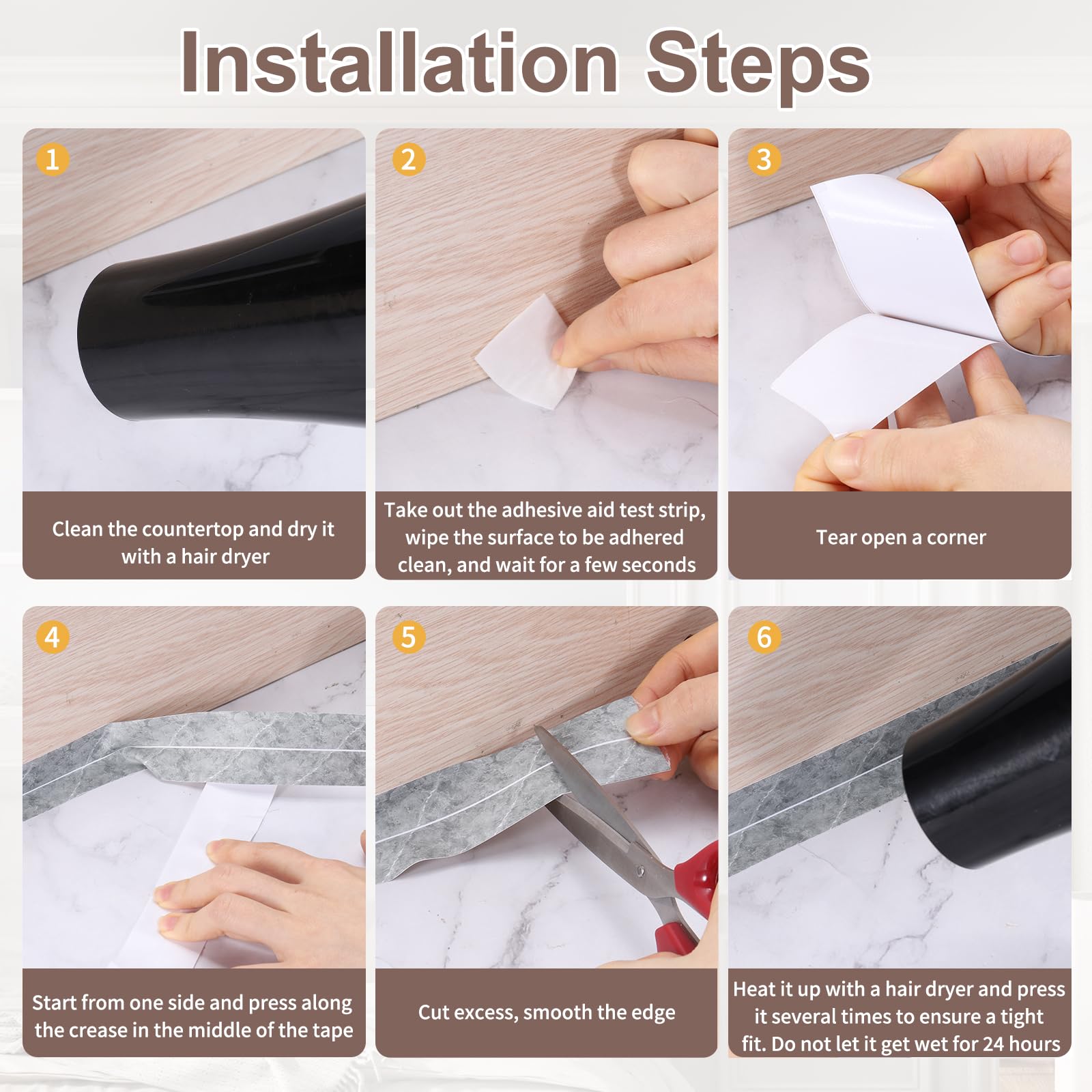 Installation Steps

1

Clean the countertop and dry it with a hair dryer

2

Take out the adhesive aid test strip, wipe the surface to be adhered clean, and wait for a few seconds

3

Tear open a corner

4

Start from one side and press along the crease in the middle of the tape

5

Cut excess, smooth the edge

6

Heat it up with a hair dryer and press it several times to ensure a tight fit. Do not let it get wet for 24 hours