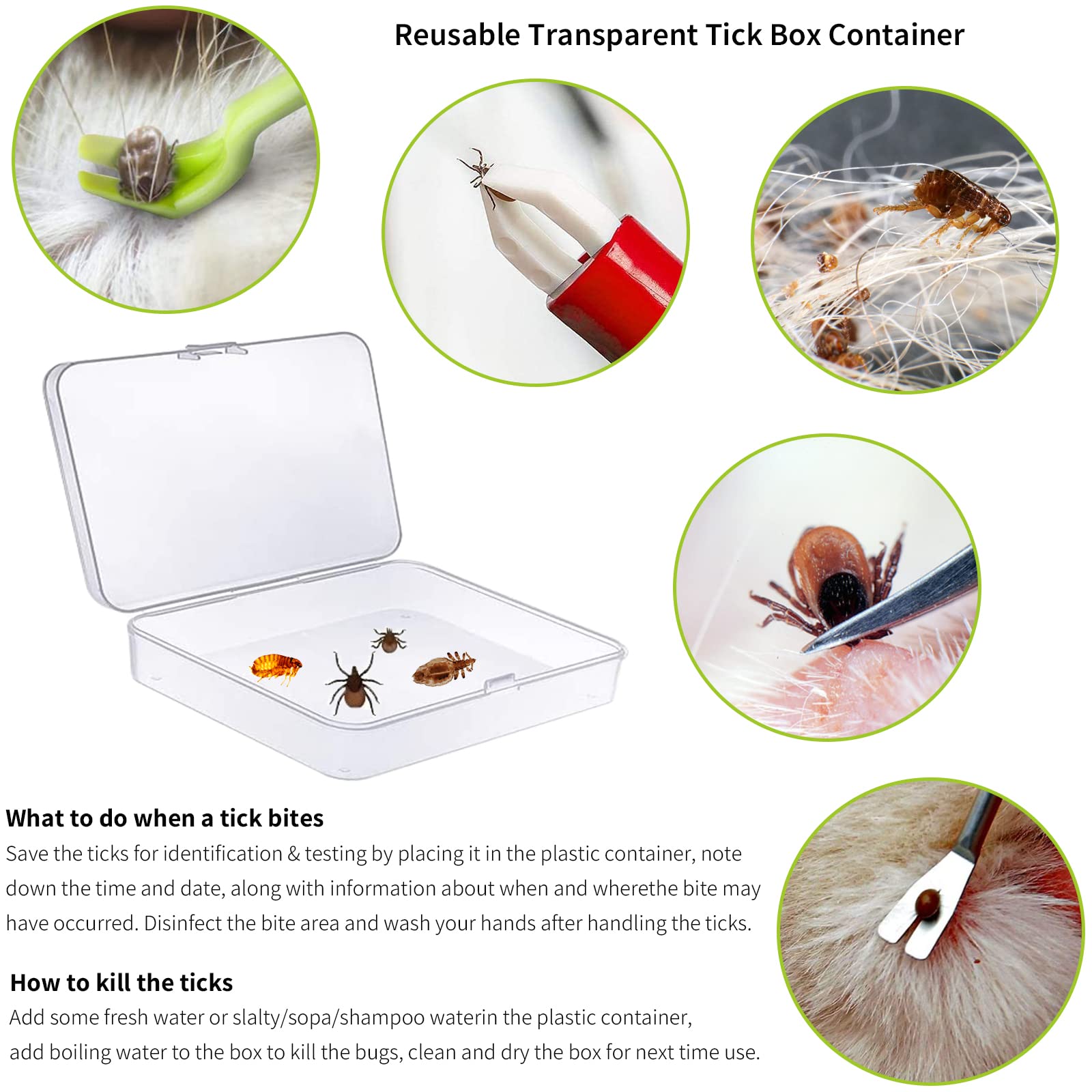 Reusable Transparent Tick Box Container

What to do when a tick bites
Save the ticks for identification & testing by placing it in the plastic container, note down the time and date, along with information about when and wherethe bite may have occurred. Disinfect the bite area and wash your hands after handling the ticks.

How to kill the ticks
Add some fresh water or slalty/sopa/shampoo waterin the plastic container, add boiling water to the box to kill the bugs, clean and dry the box for next time use.