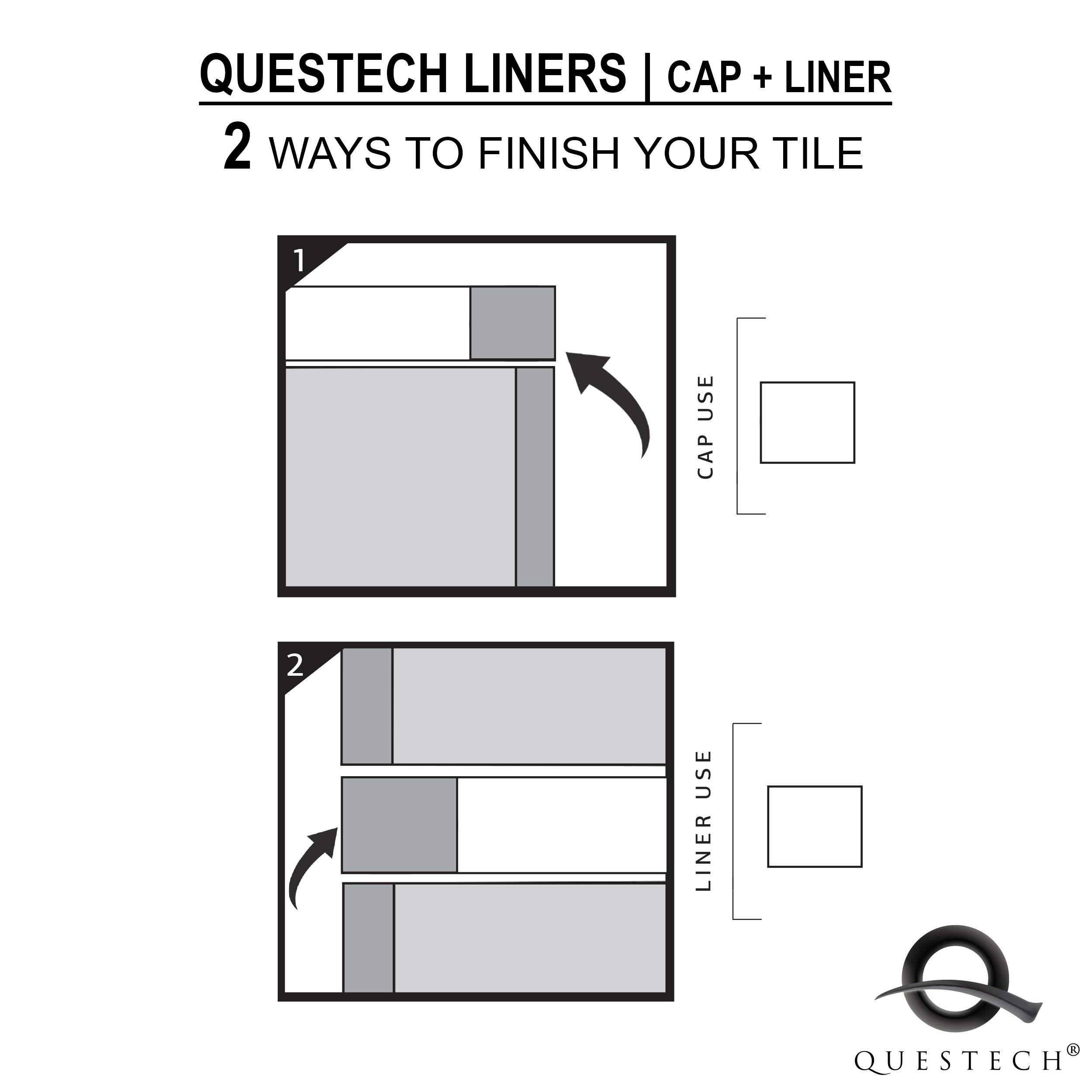 QUESTECH LINERS | CAP + LINER

2 WAYS TO FINISH YOUR TILE

1

CAP USE

2

LINER USE

QUESTECH®