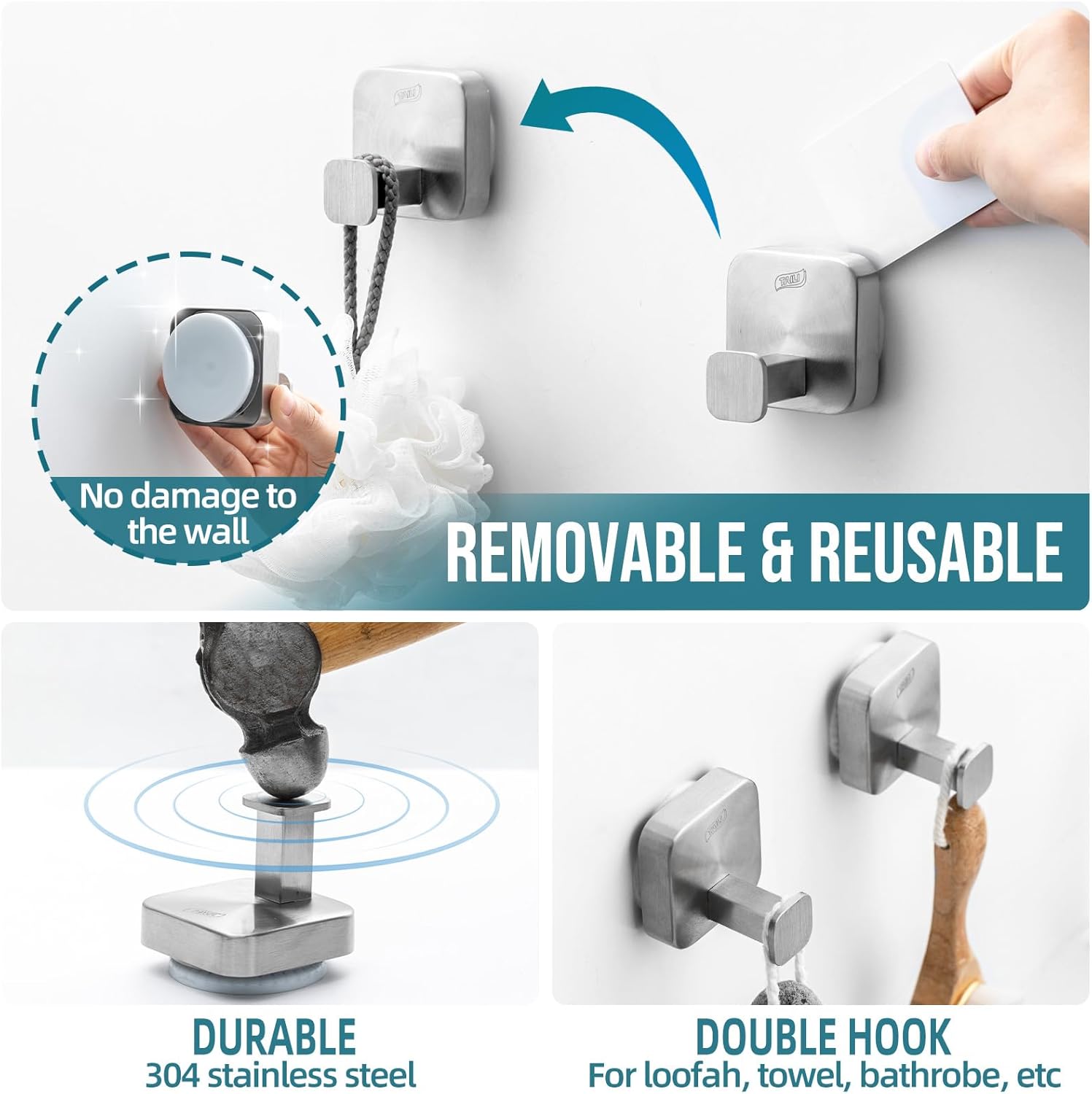 TAILI

TAILI

No damage to the wall

REMOVABLE & REUSABLE

DURABLE
304 stainless steel

DOUBLE HOOK
For loofah, towel, bathrobe, etc