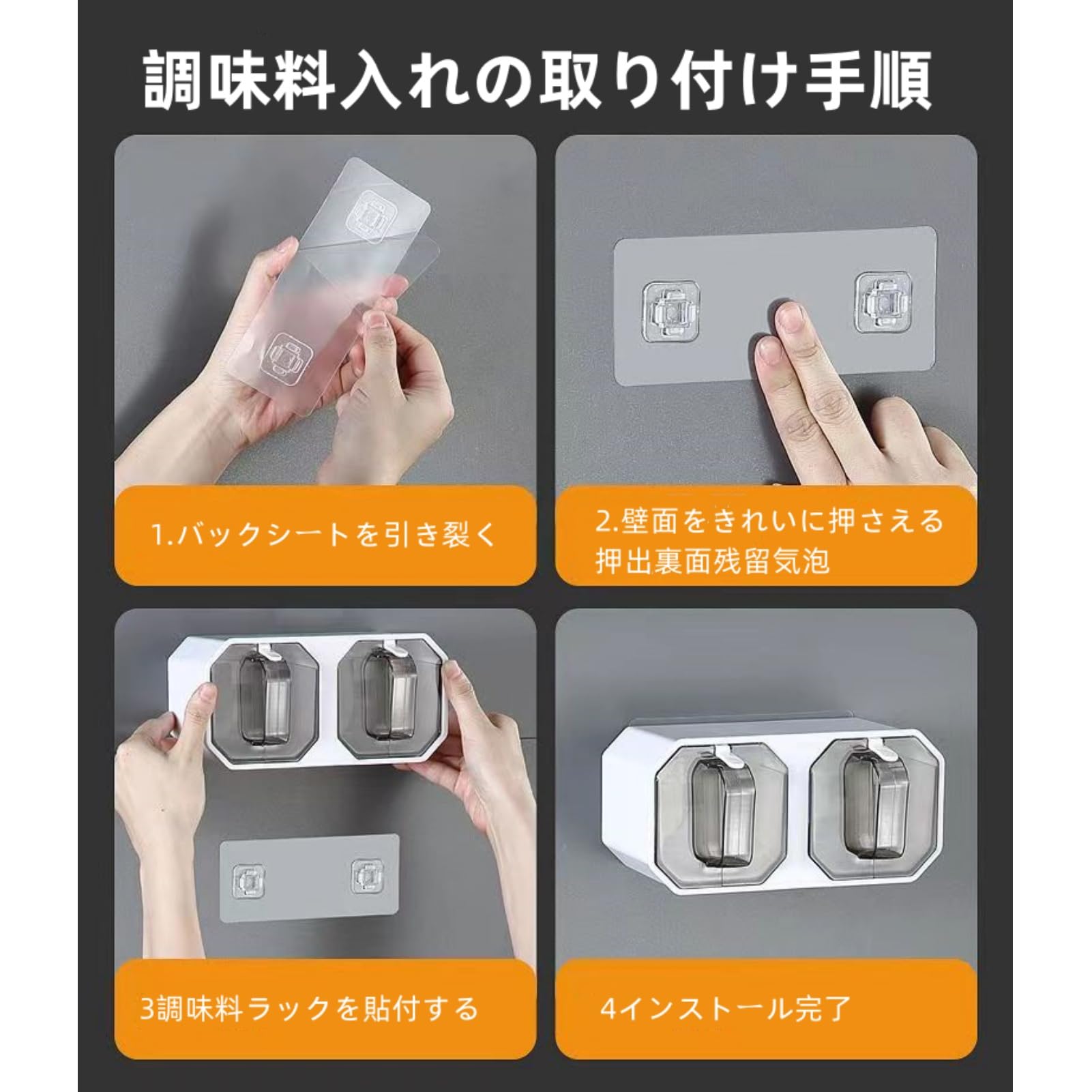 調味料入れの取り付け手順

1.バックシートを引き裂く

2.壁面をきれいに押さえる
押出裏面残留気泡

3調味料ラックを貼付する

4インストール完了