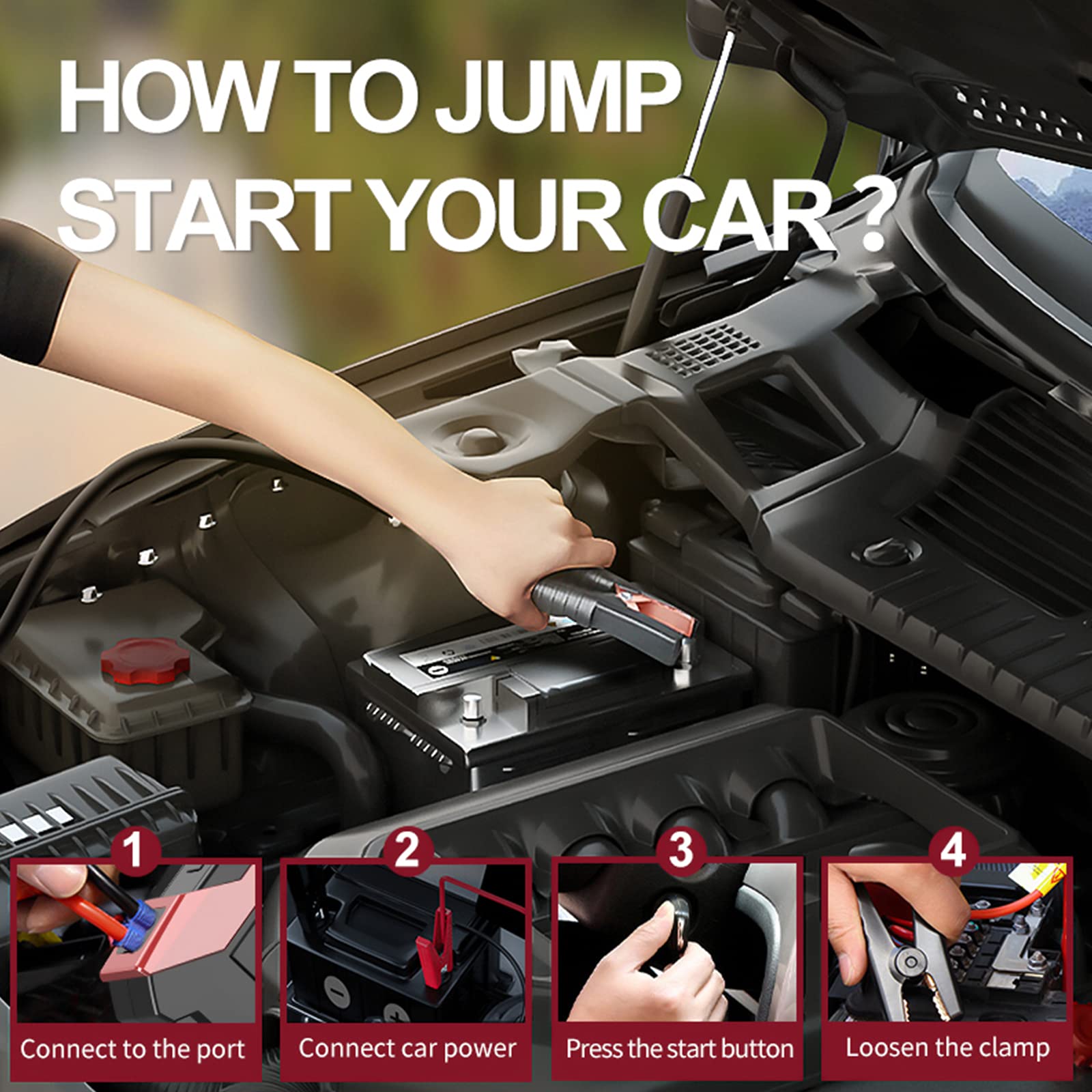 HOW TO JUMP START YOUR CAR ?

1
Connect to the port

2
Connect car power

3
Press the start button

4
Loosen the clamp