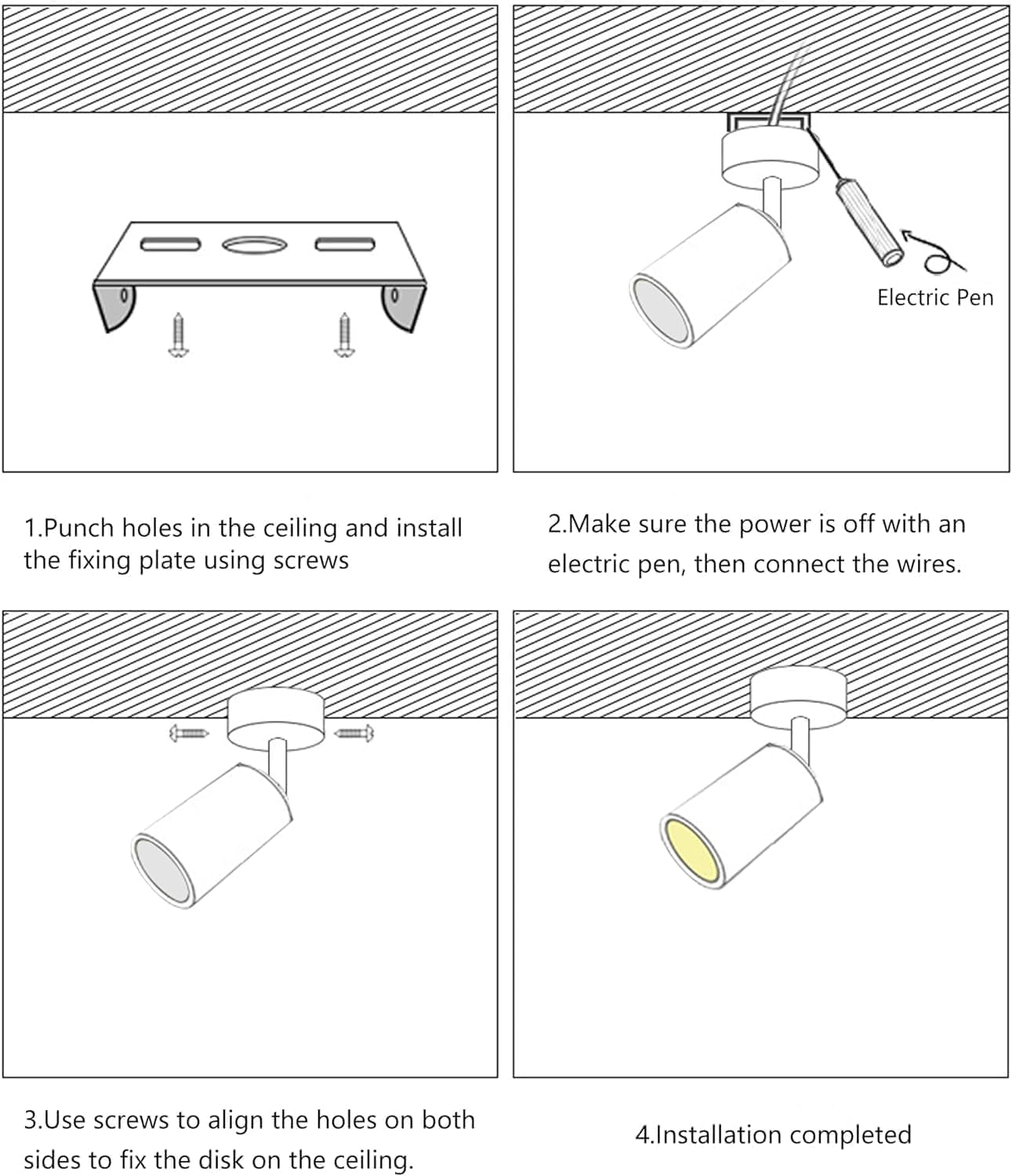 Electric Pen

1.Punch holes in the ceiling and install the fixing plate using screws

2.Make sure the power is off with an electric pen, then connect the wires.

3.Use screws to align the holes on both sides to fix the disk on the ceiling.

4.Installation completed