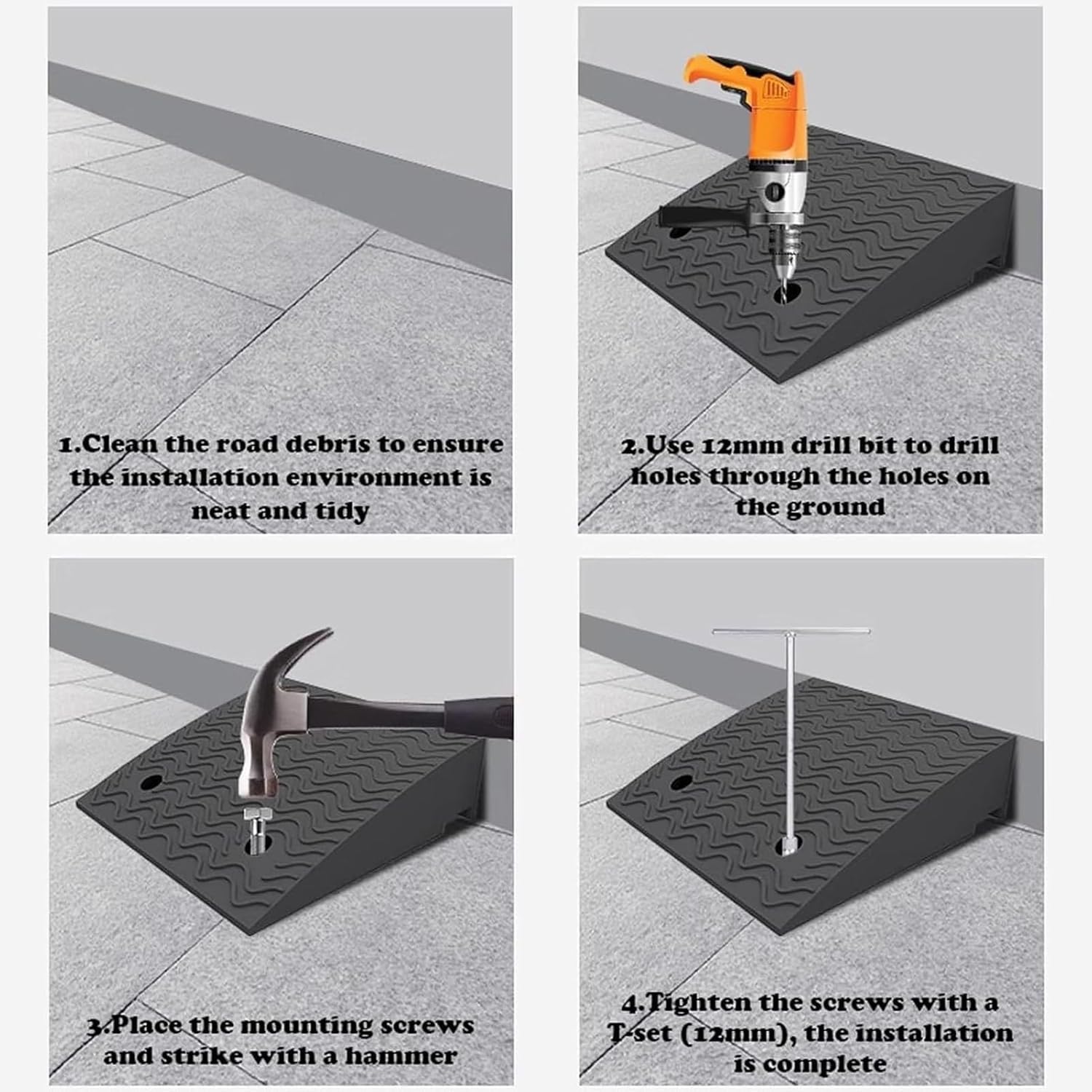 1.Clean the road debris to ensure the installation environment is neat and tidy

2.Use 12mm drill bit to drill holes through the holes on the ground

3.Place the mounting screws and strike with a hammer

4.Tighten the screws with a T-set (12mm), the installation is complete