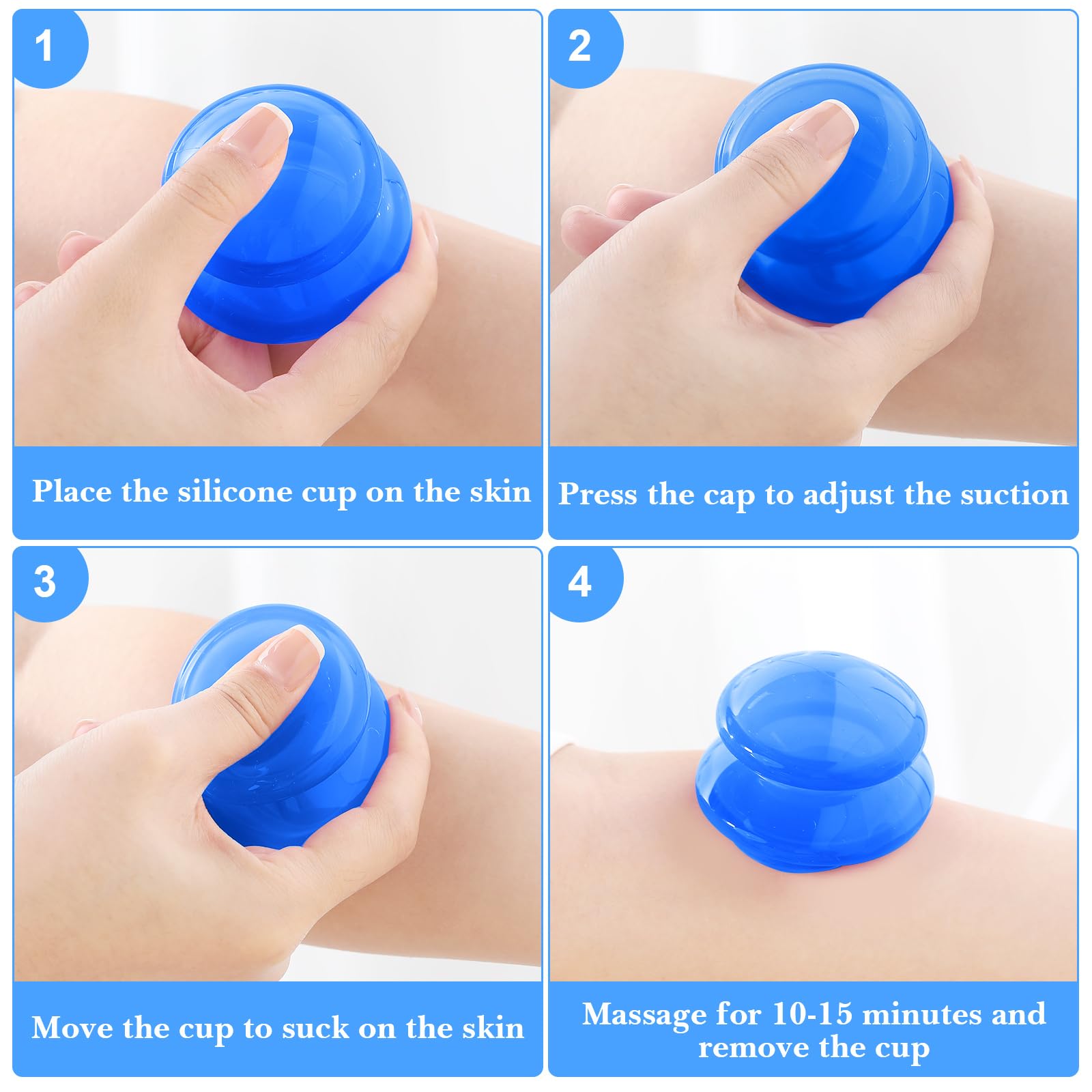 1

Place the silicone cup on the skin

2

Press the cap to adjust the suction

3

Move the cup to suck on the skin

4

Massage for 10-15 minutes and remove the cup