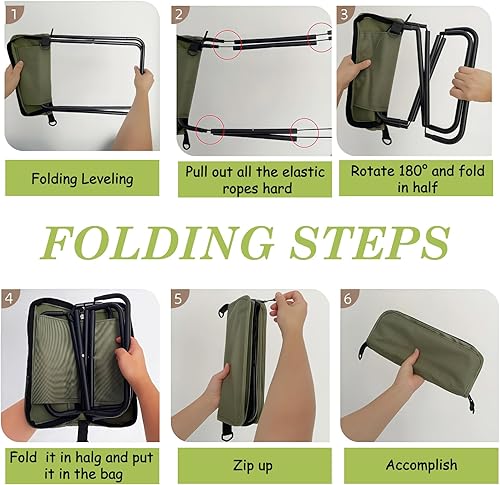 1

Folding Leveling

2

Pull out all the elastic ropes hard

3

Rotate 180° and fold in half

FOLDING STEPS

4

Fold it in halg and put it in the bag

5

Zip up

6

Accomplish