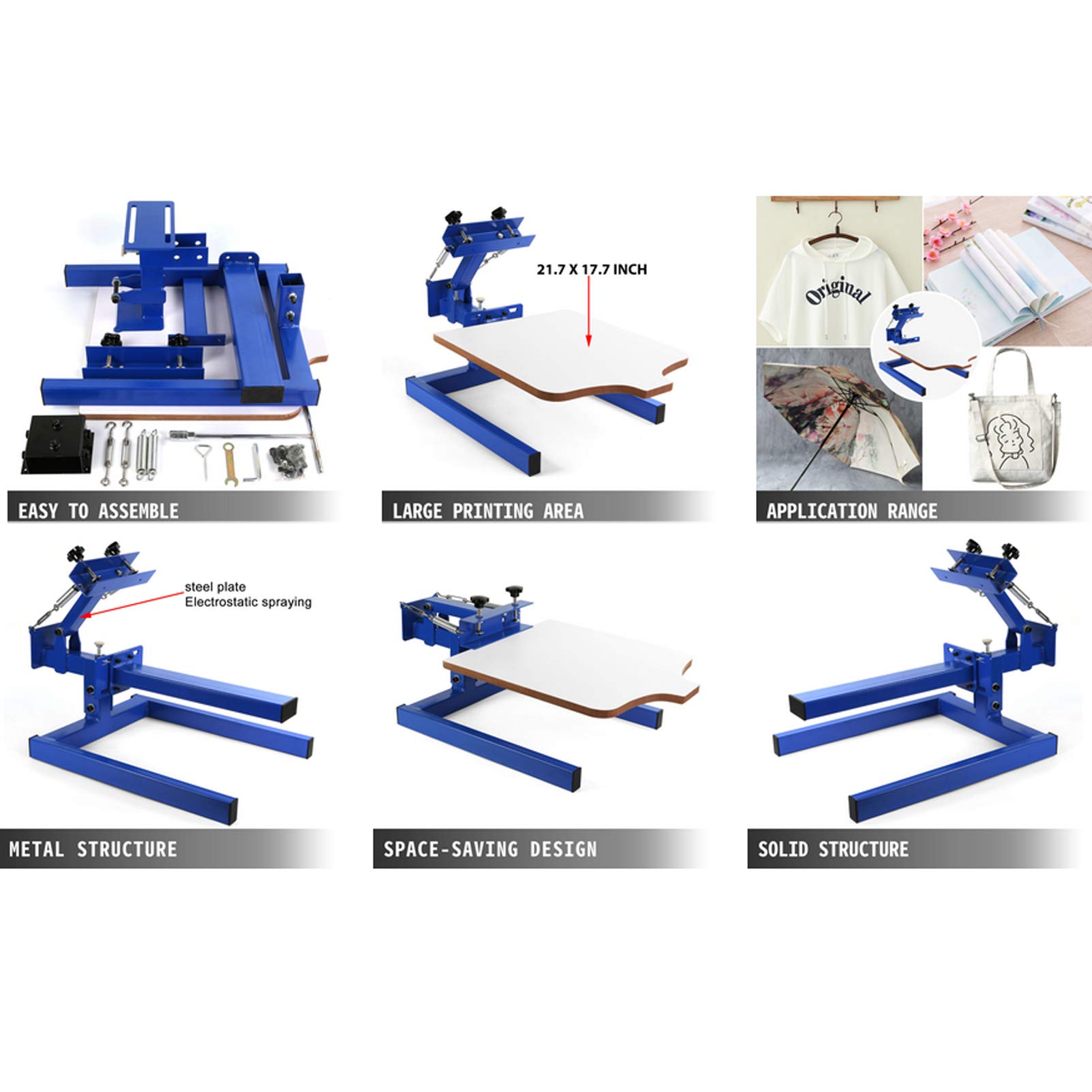 EASY TO ASSEMBLE

21.7 X 17.7 INCH

LARGE PRINTING AREA

Original

APPLICATION RANGE

steel plate
Electrostatic spraying

METAL STRUCTURE

SPACE-SAVING DESIGN

SOLID STRUCTURE