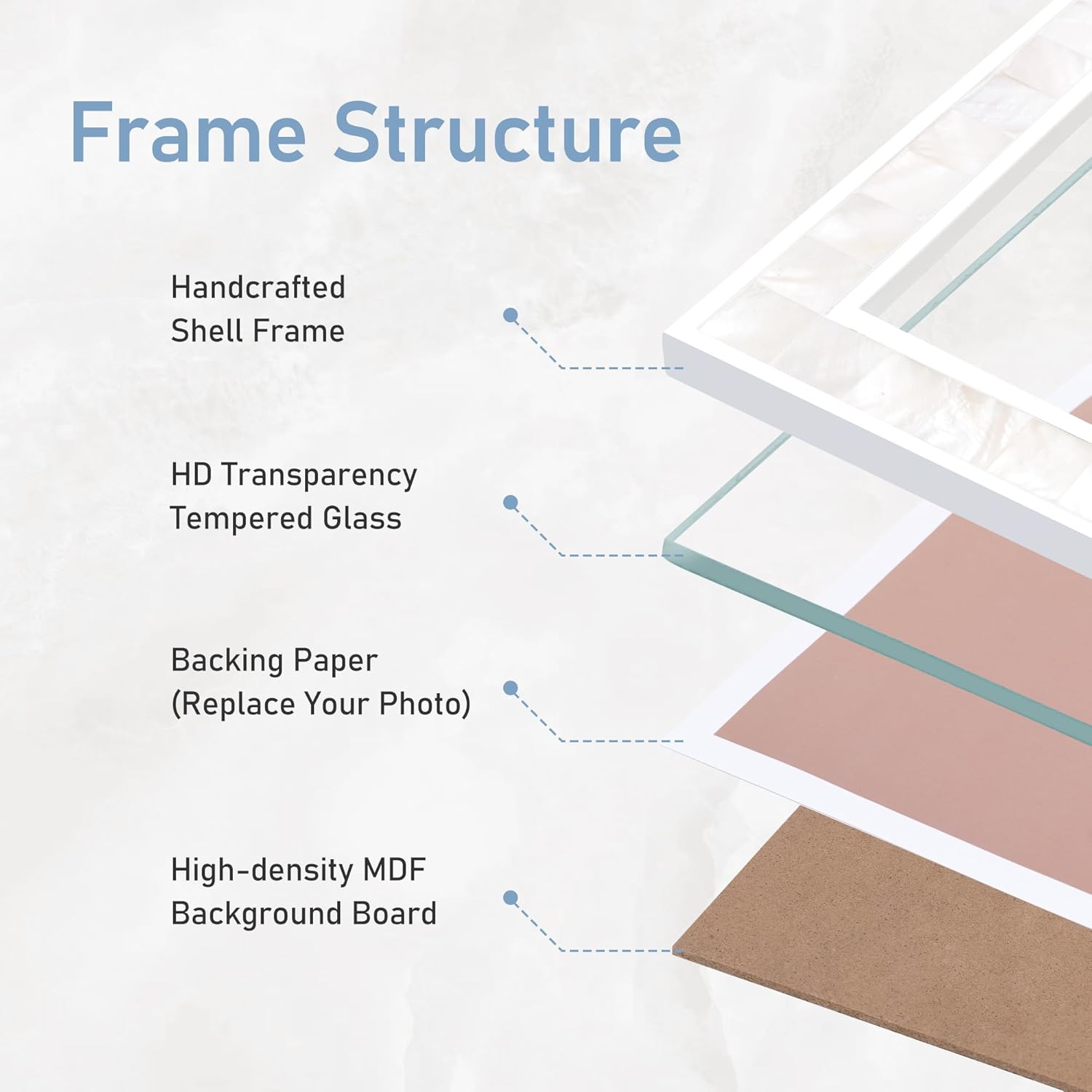 Frame Structure

Handcrafted
Shell Frame

HD Transparency
Tempered Glass

Backing Paper
(Replace Your Photo)

High-density MDF
Background Board