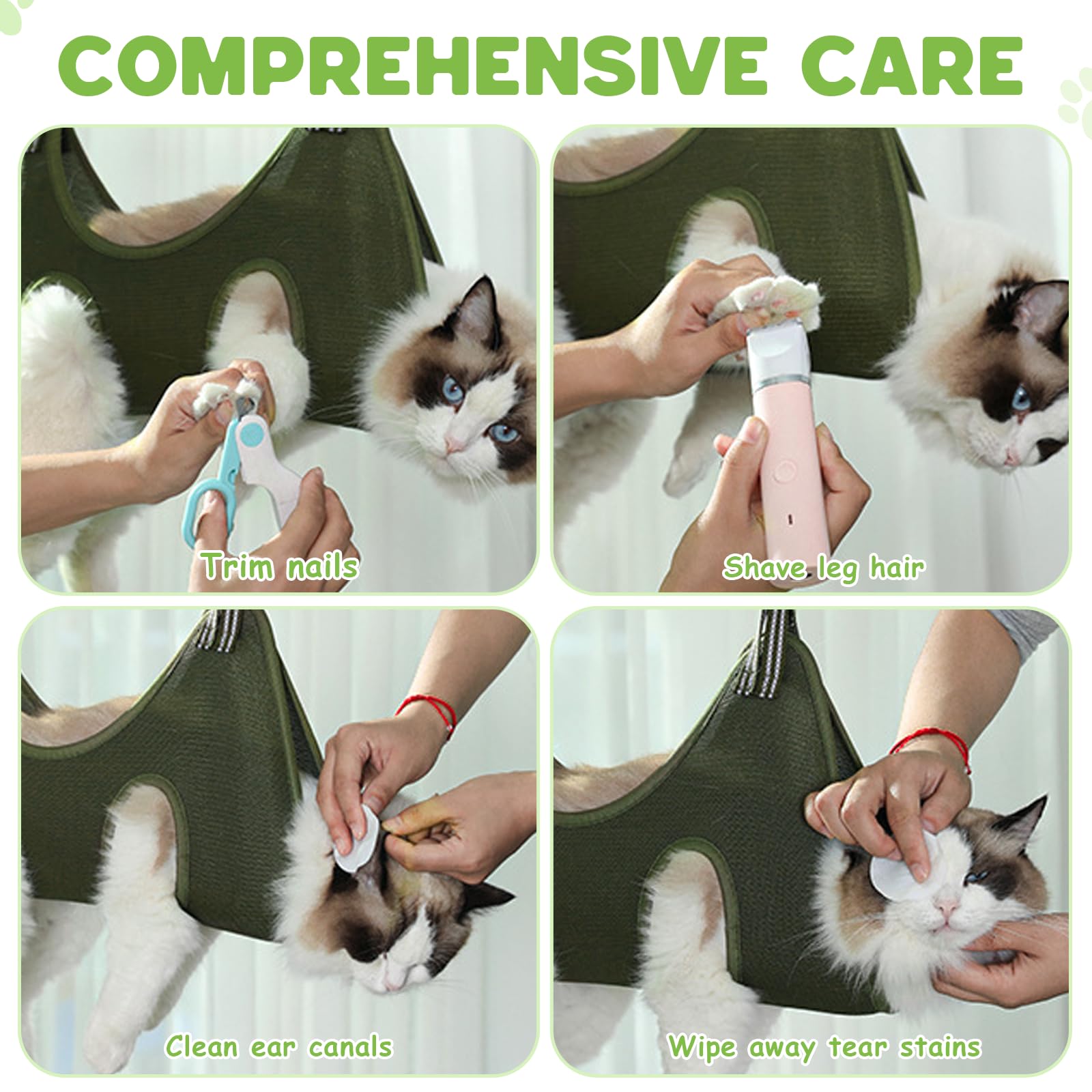 COMPREHENSIVE CARE

Trim nails

Shave leg hair

Clean ear canals

Wipe away tear stains