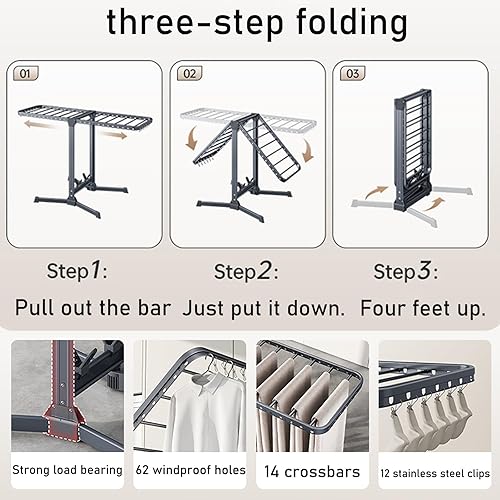 three-step folding

01

02

03

Step1:
Pull out the bar

Step2:
Just put it down.

Step3:
Four feet up.

Strong load bearing

62 windproof holes

14 crossbars

12 stainless steel clips