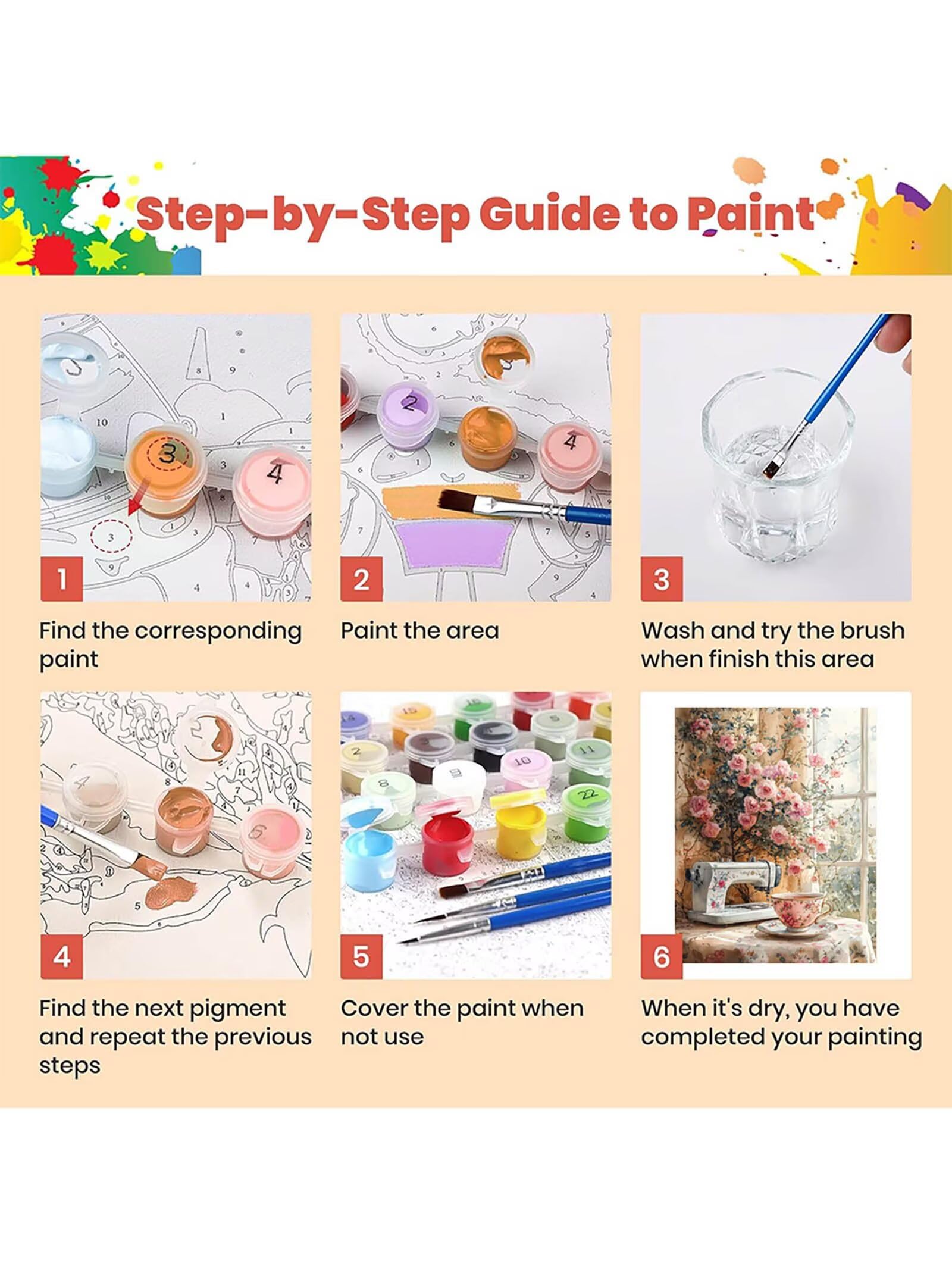 Step-by-Step Guide to Paint

1
Find the corresponding paint

2
Paint the area

3
Wash and try the brush when finish this area

4
Find the next pigment and repeat the previous steps

5
Cover the paint when not use

6
When it's dry, you have completed your painting