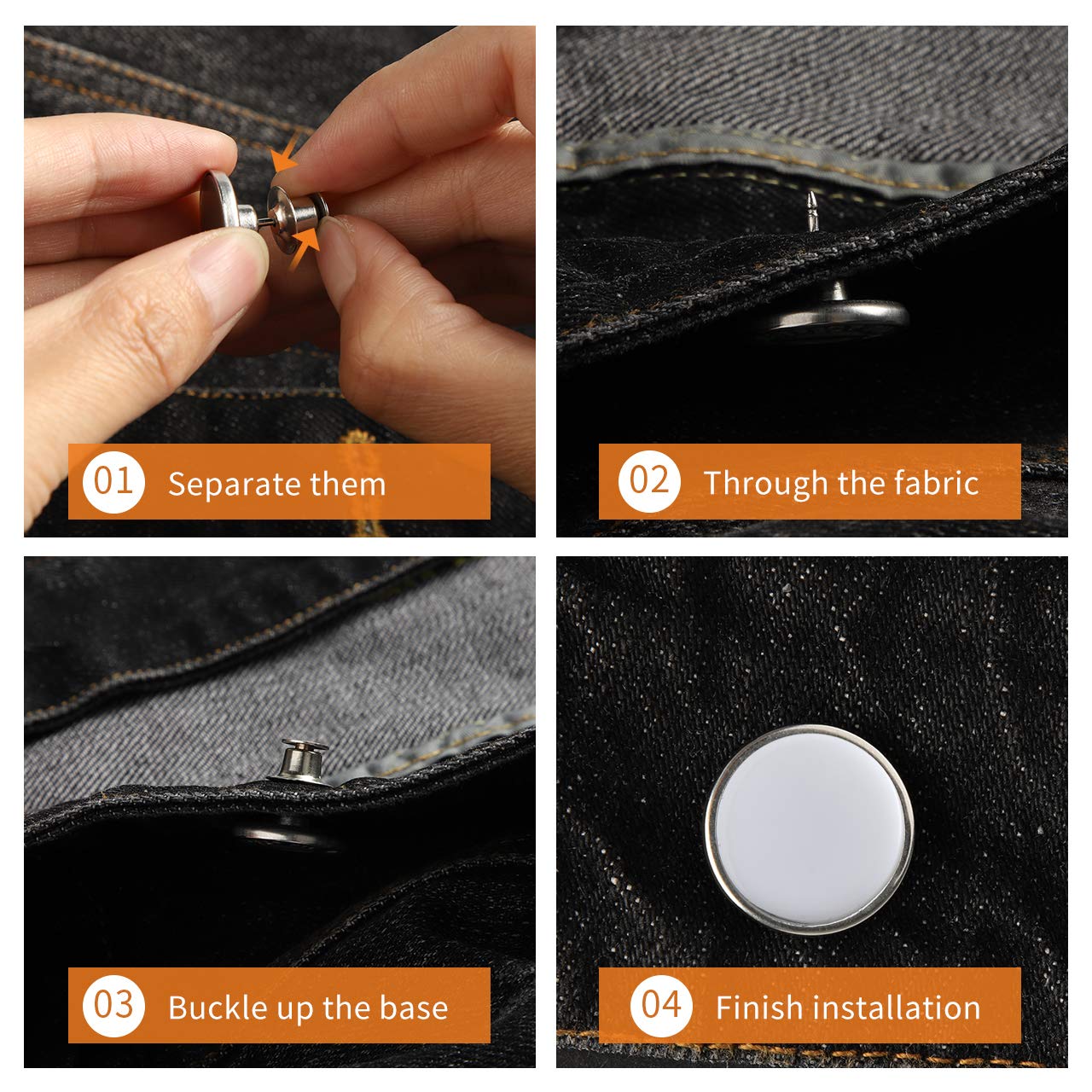 01 Separate them

02 Through the fabric

03 Buckle up the base

04 Finish installation