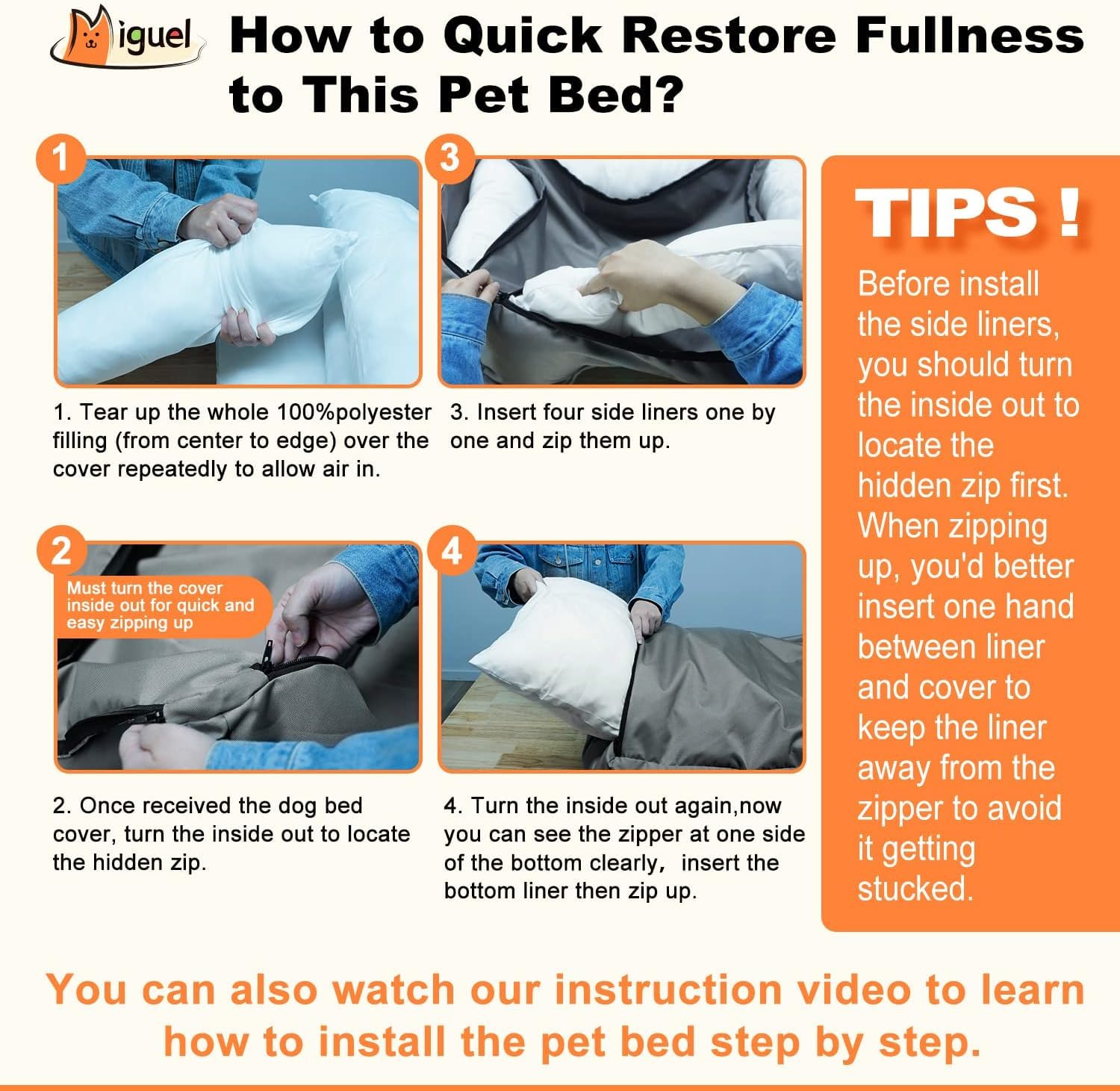 Miguel

How to Quick Restore Fullness to This Pet Bed?

1

1. Tear up the whole 100%polyester filling (from center to edge) over the cover repeatedly to allow air in.

3

3. Insert four side liners one by one and zip them up.

2

Must turn the cover inside out for quick and easy zipping up

2. Once received the dog bed cover, turn the inside out to locate the hidden zip.

4

4. Turn the inside out again,now you can see the zipper at one side of the bottom clearly, insert the bottom liner then zip up.

TIPS !

Before install the side liners, you should turn the inside out to locate the hidden zip first. When zipping up, you'd better insert one hand between liner and cover to keep the liner away from the zipper to avoid it getting stucked.

You can also watch our instruction video to learn how to install the pet bed step by step.