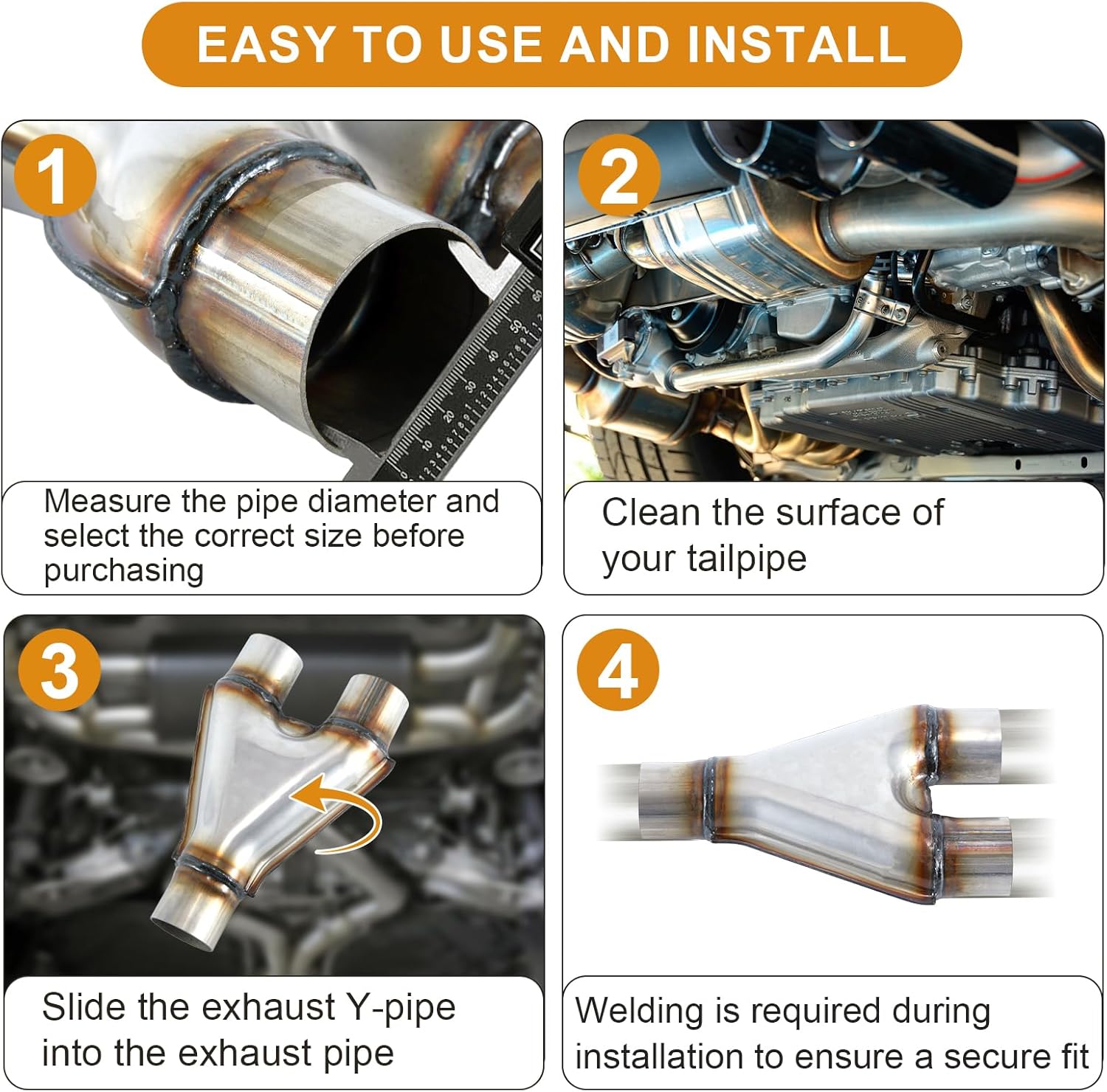 EASY TO USE AND INSTALL

1

Measure the pipe diameter and select the correct size before purchasing

2

Clean the surface of your tailpipe

3

Slide the exhaust Y-pipe into the exhaust pipe

4

Welding is required during installation to ensure a secure fit