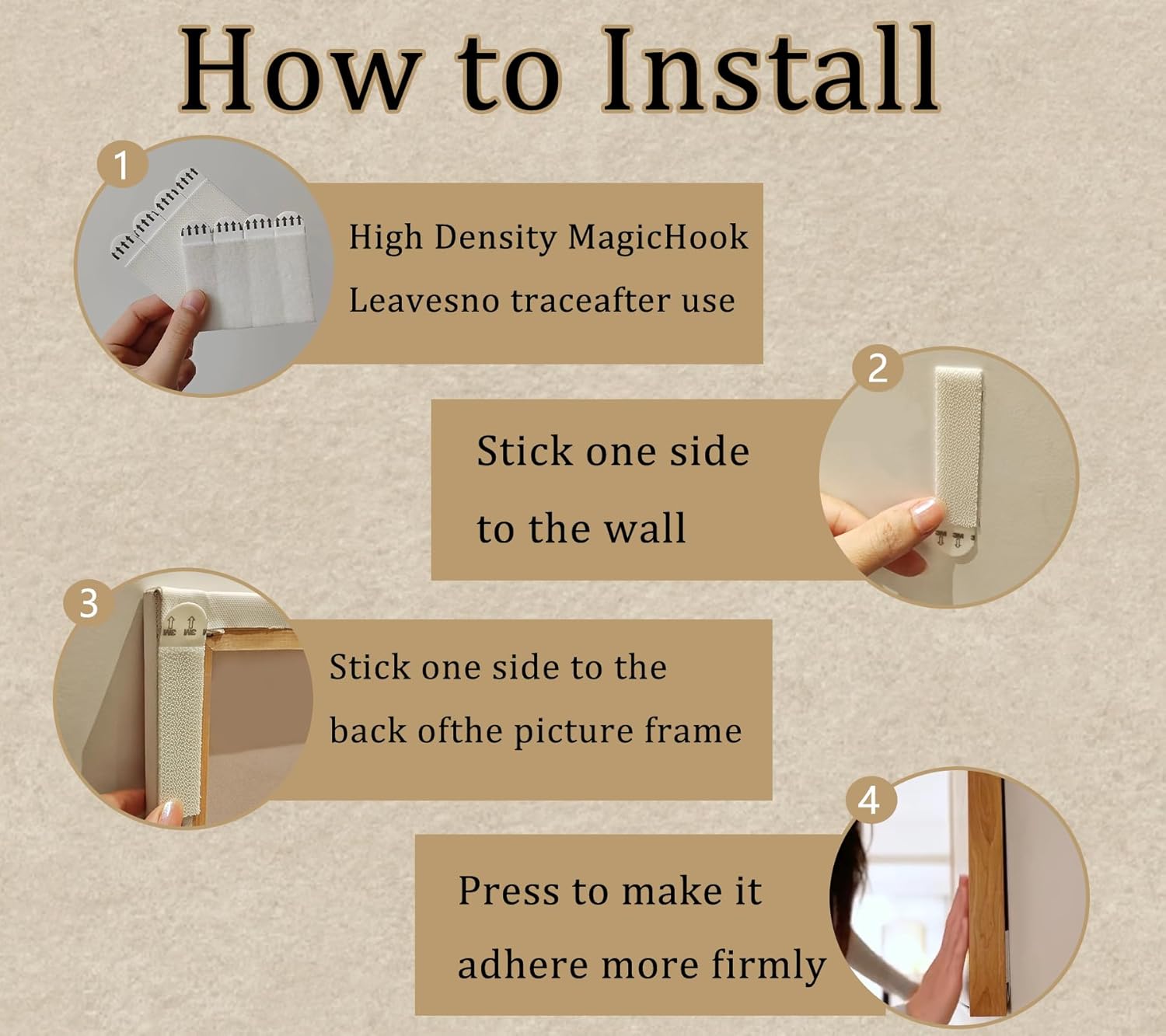 How to Install

1

High Density MagicHook
Leavesno traceafter use

2

Stick one side
to the wall

3

Stick one side to the
back ofthe picture frame

4

Press to make it
adhere more firmly