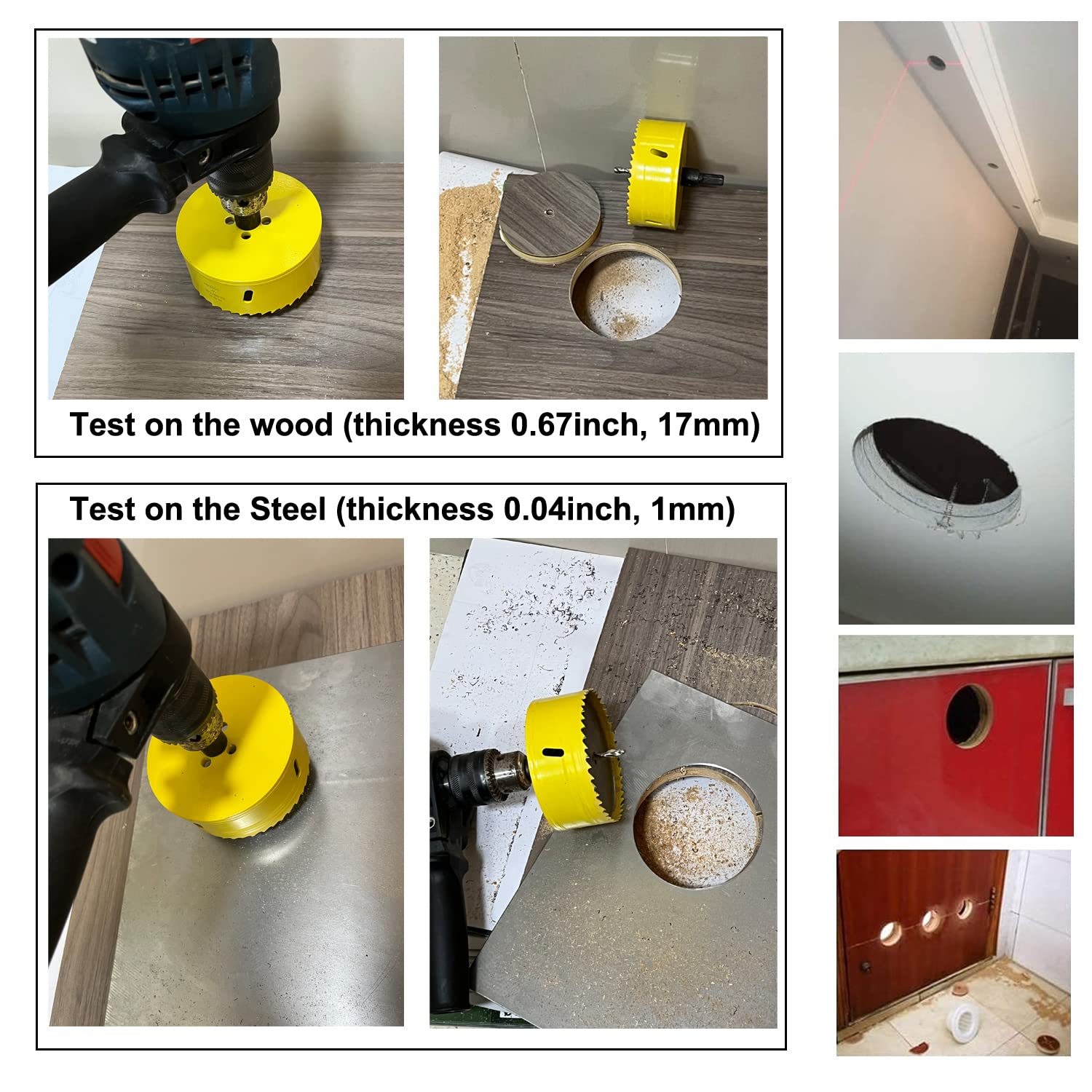 Test on the wood (thickness 0.67inch, 17mm)

Test on the Steel (thickness 0.04inch, 1mm)