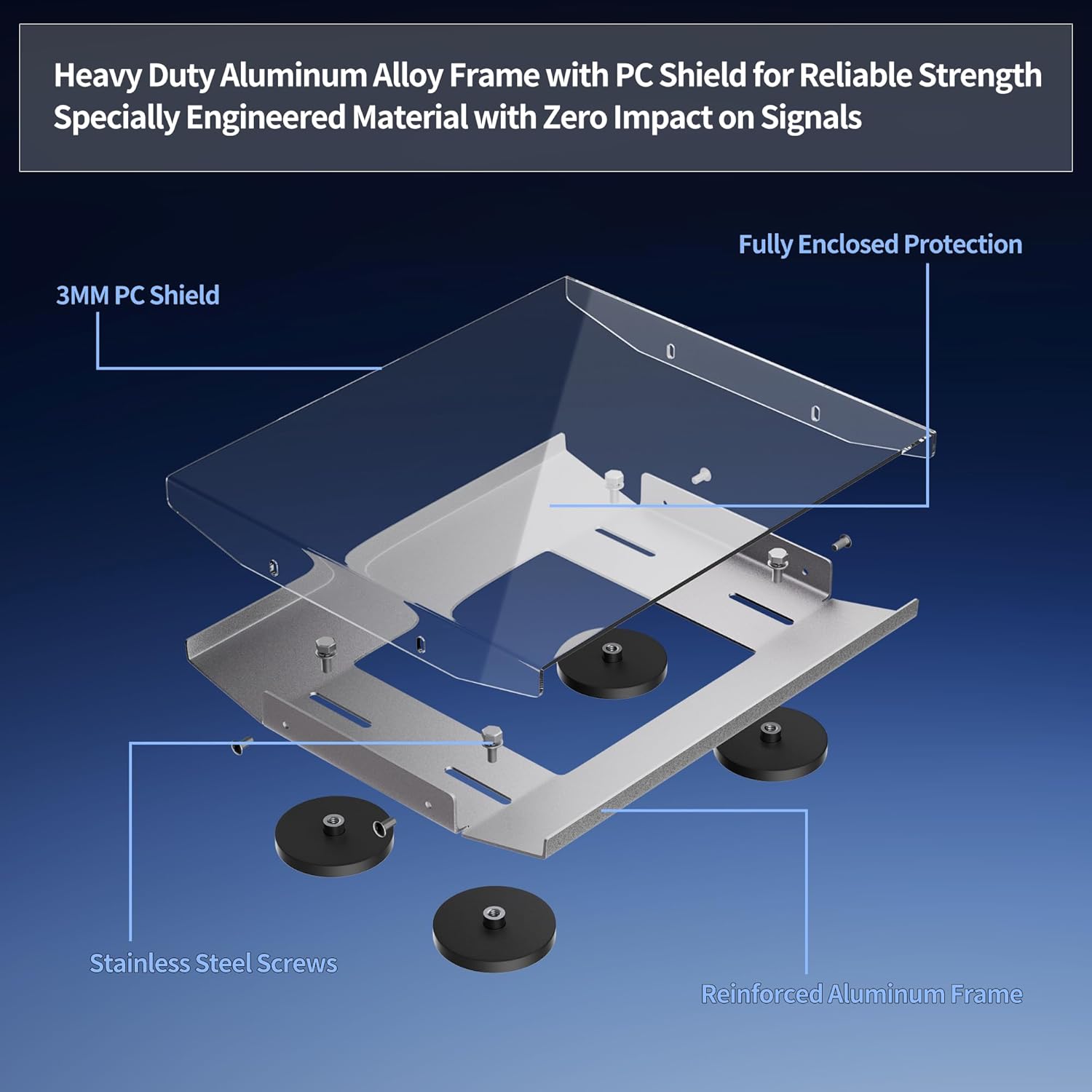 Heavy Duty Aluminum Alloy Frame with PC Shield for Reliable Strength
Specially Engineered Material with Zero Impact on Signals

Fully Enclosed Protection

3MM PC Shield

Stainless Steel Screws

Reinforced Aluminum Frame