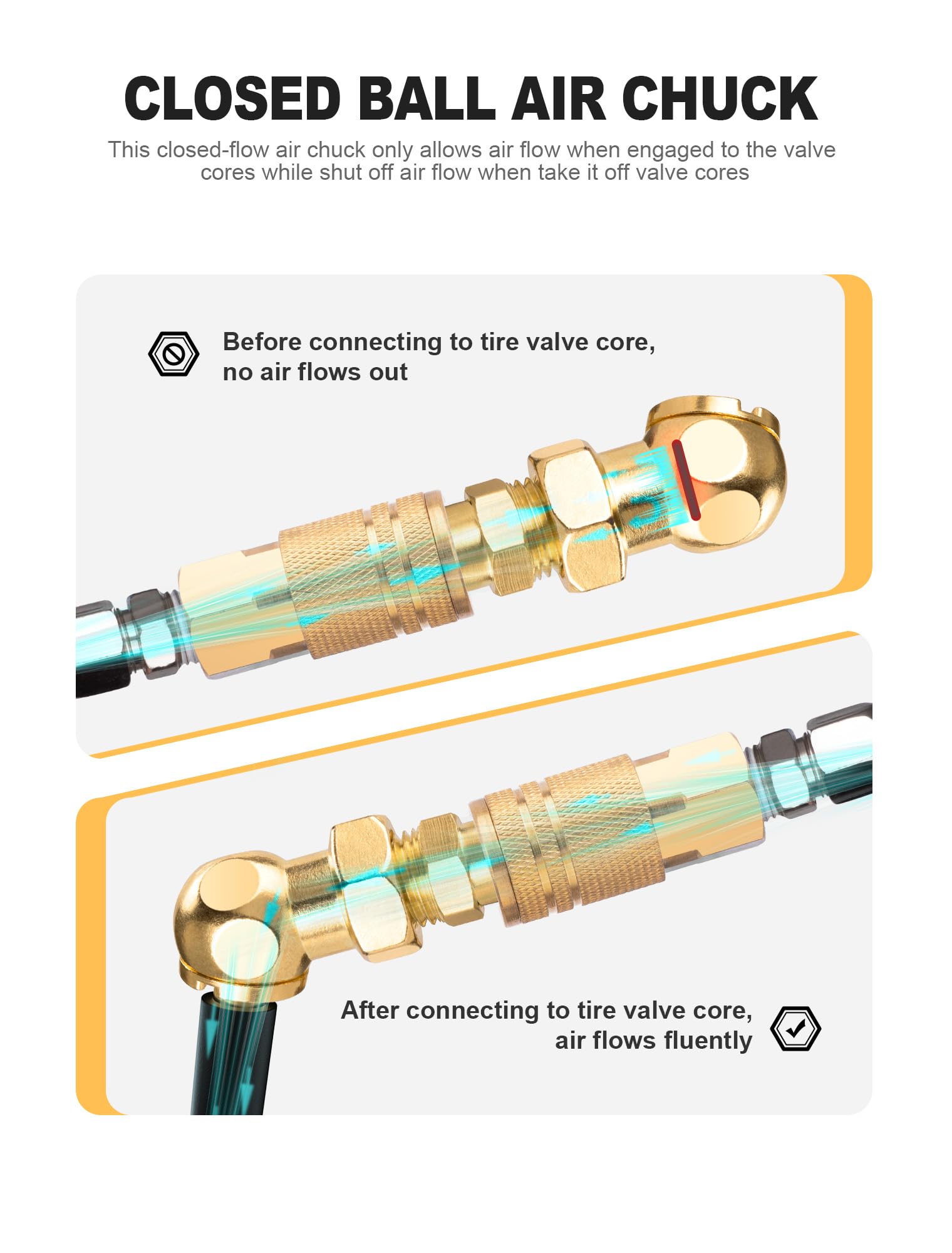 CLOSED BALL AIR CHUCK

This closed-flow air chuck only allows air flow when engaged to the valve cores while shut off air flow when take it off valve cores

Before connecting to tire valve core, no air flows out

After connecting to tire valve core, air flows fluently