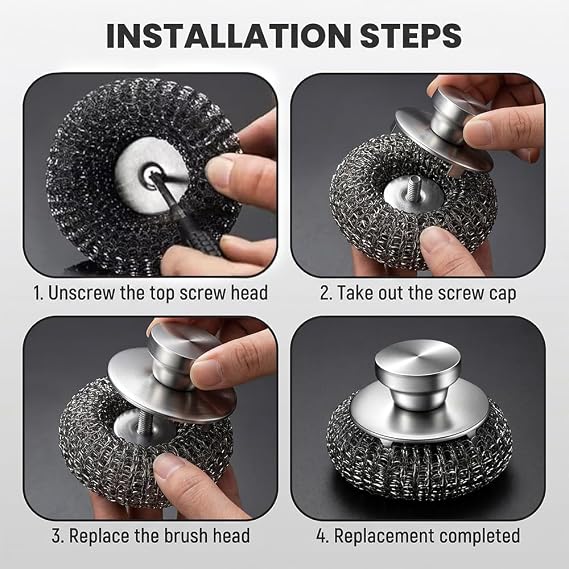 INSTALLATION STEPS

1. Unscrew the top screw head

2. Take out the screw cap

3. Replace the brush head

4. Replacement completed