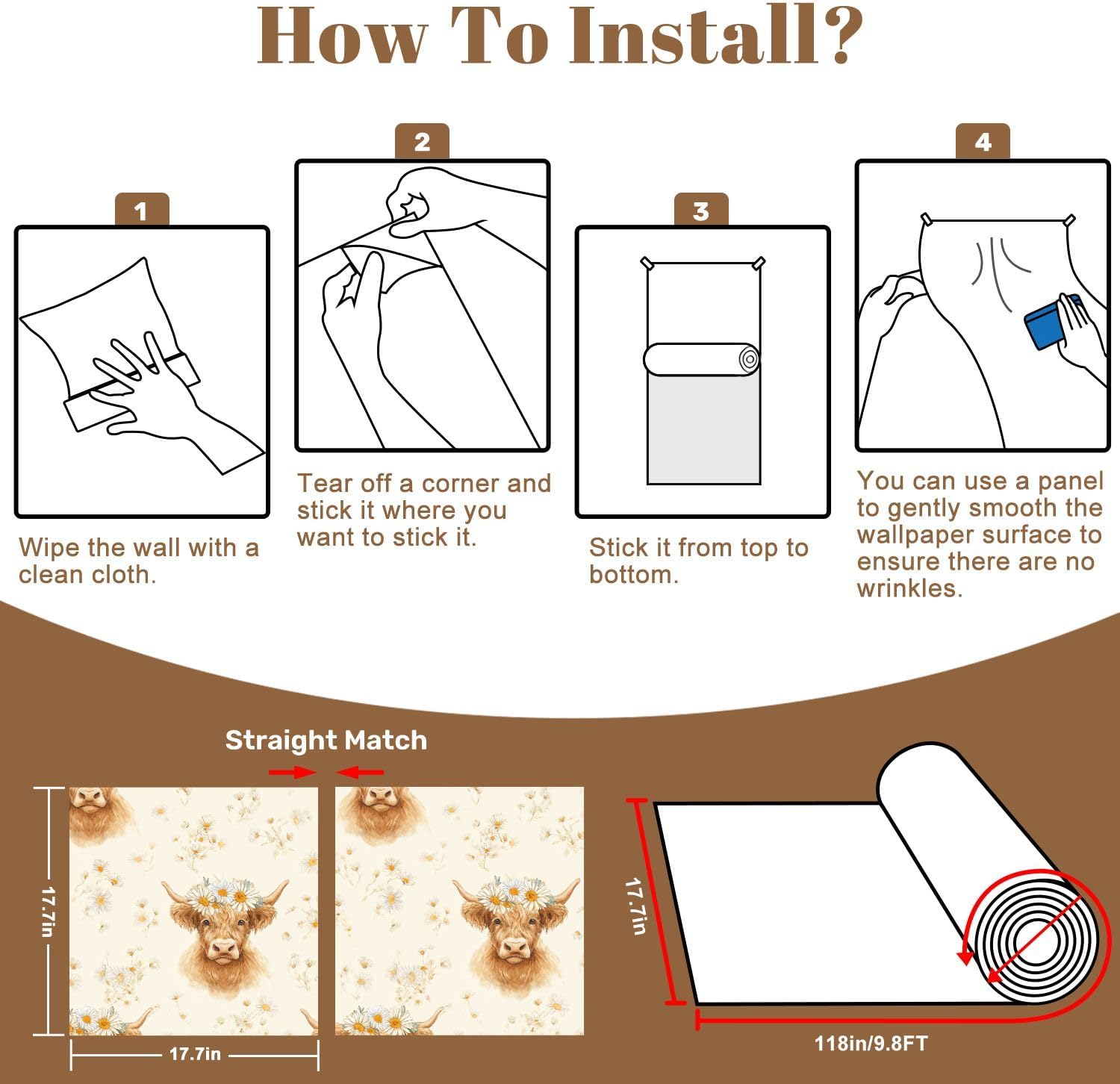 How To Install?

1

Wipe the wall with a clean cloth.

2

Tear off a corner and stick it where you want to stick it.

3

Stick it from top to bottom.

4

You can use a panel to gently smooth the wallpaper surface to ensure there are no wrinkles.

Straight Match

17.7in

17.7in

17.7in

118in/9.8FT