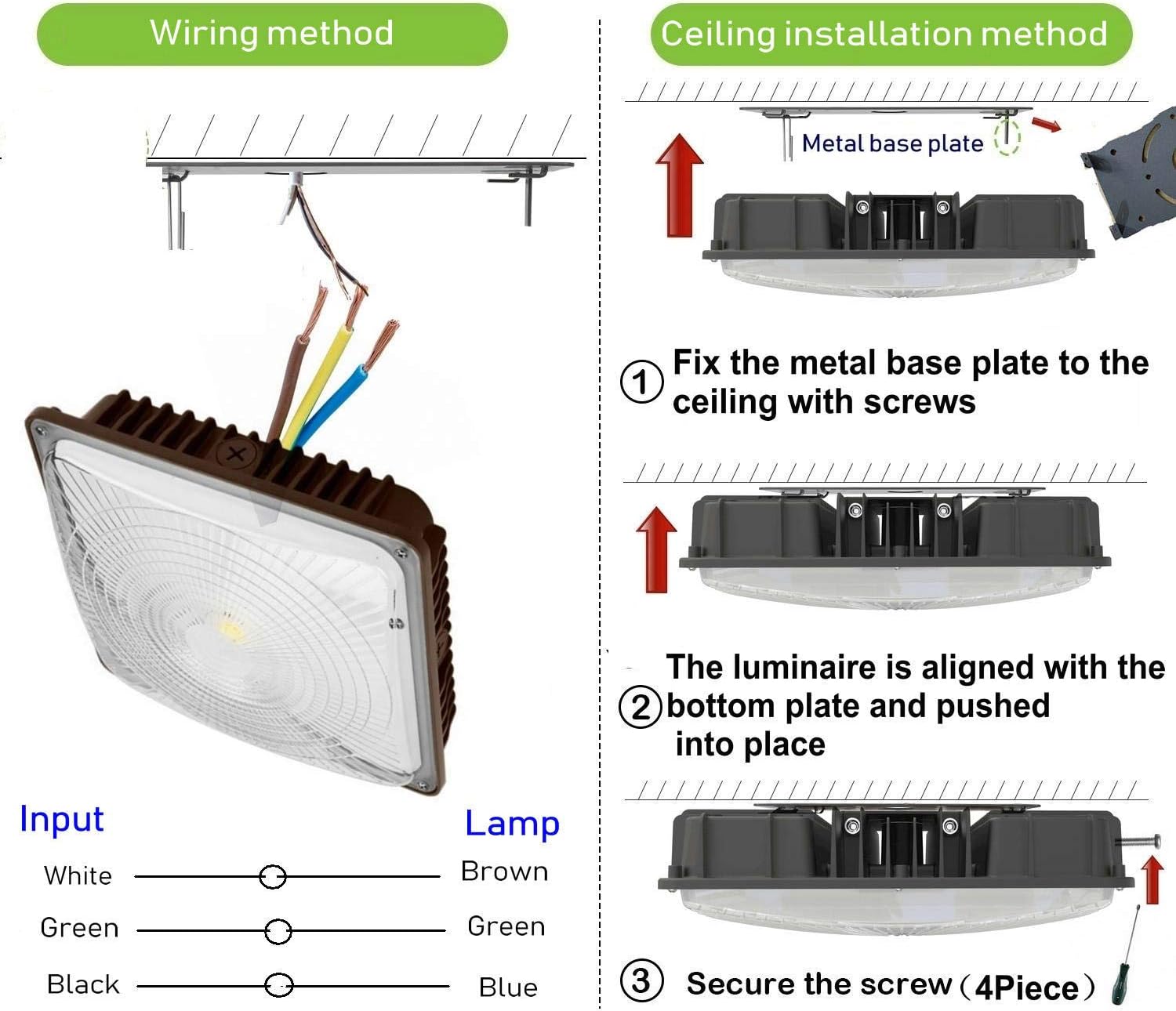 Wiring method

Input

Lamp

White

Brown

Green

Green

Black

Blue

Ceiling installation method

Metal base plate

① Fix the metal base plate to the ceiling with screws

② The luminaire is aligned with the bottom plate and pushed into place

③ Secure the screw（4Piece）