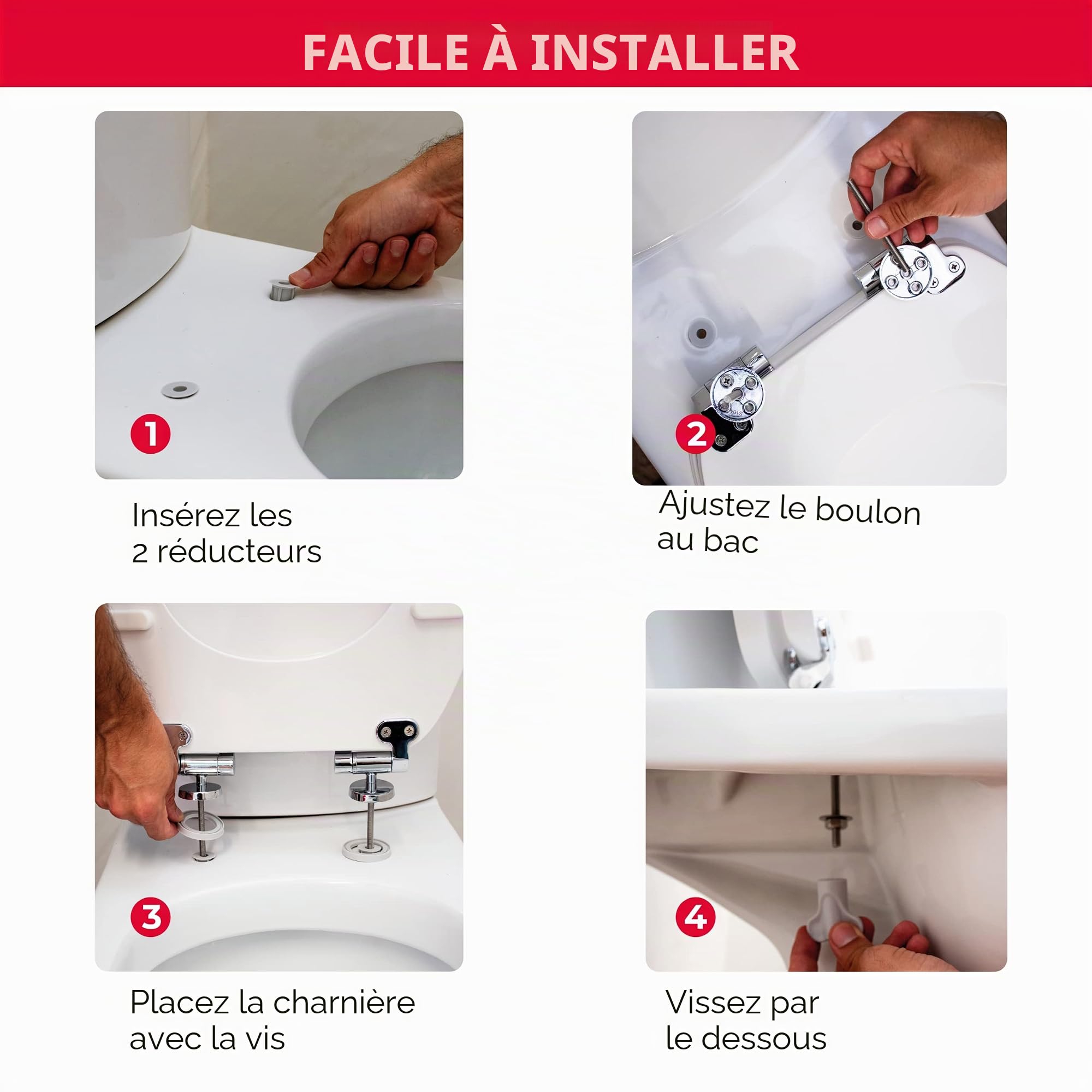 FACILE À INSTALLER

1

Insérez les 2 réducteurs

2

Ajustez le boulon au bac

3

Placez la charnière avec la vis

4

Vissez par le dessous