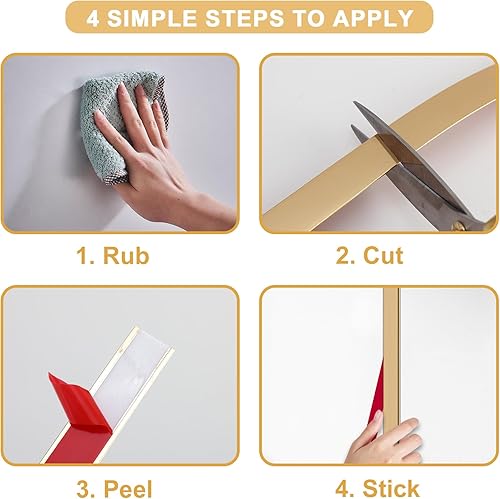 4 SIMPLE STEPS TO APPLY

1. Rub

2. Cut

3. Peel

4. Stick