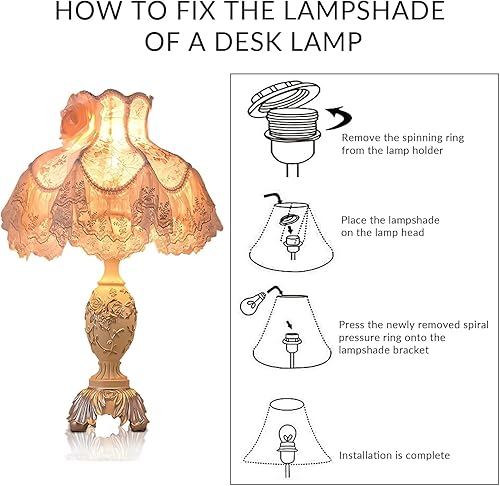 HOW TO FIX THE LAMPSHADE OF A DESK LAMP

Remove the spinning ring from the lamp holder

Place the lampshade on the lamp head

Press the newly removed spiral pressure ring onto the lampshade bracket

Installation is complete