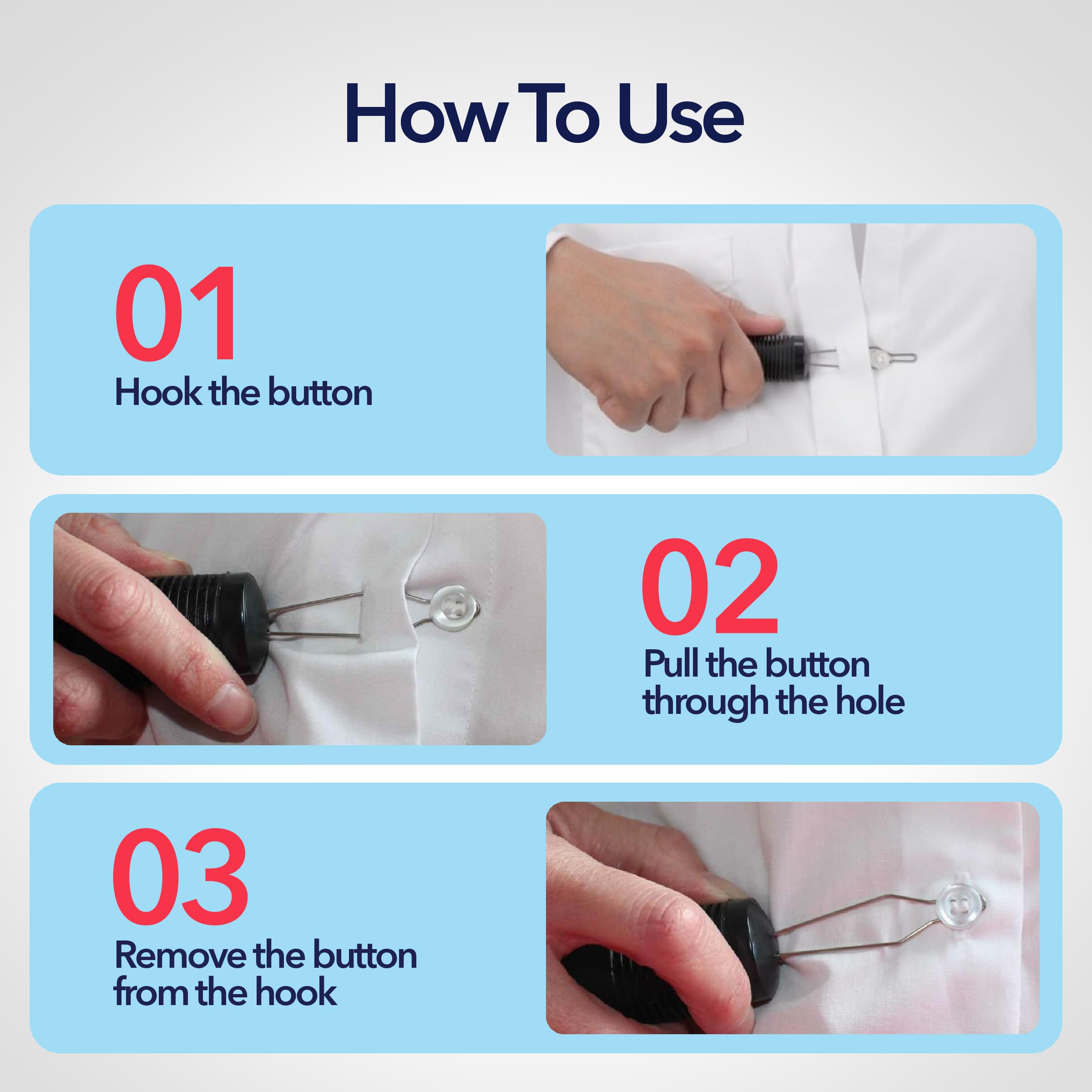 How To Use

01
Hook the button

02
Pull the button through the hole

03
Remove the button from the hook