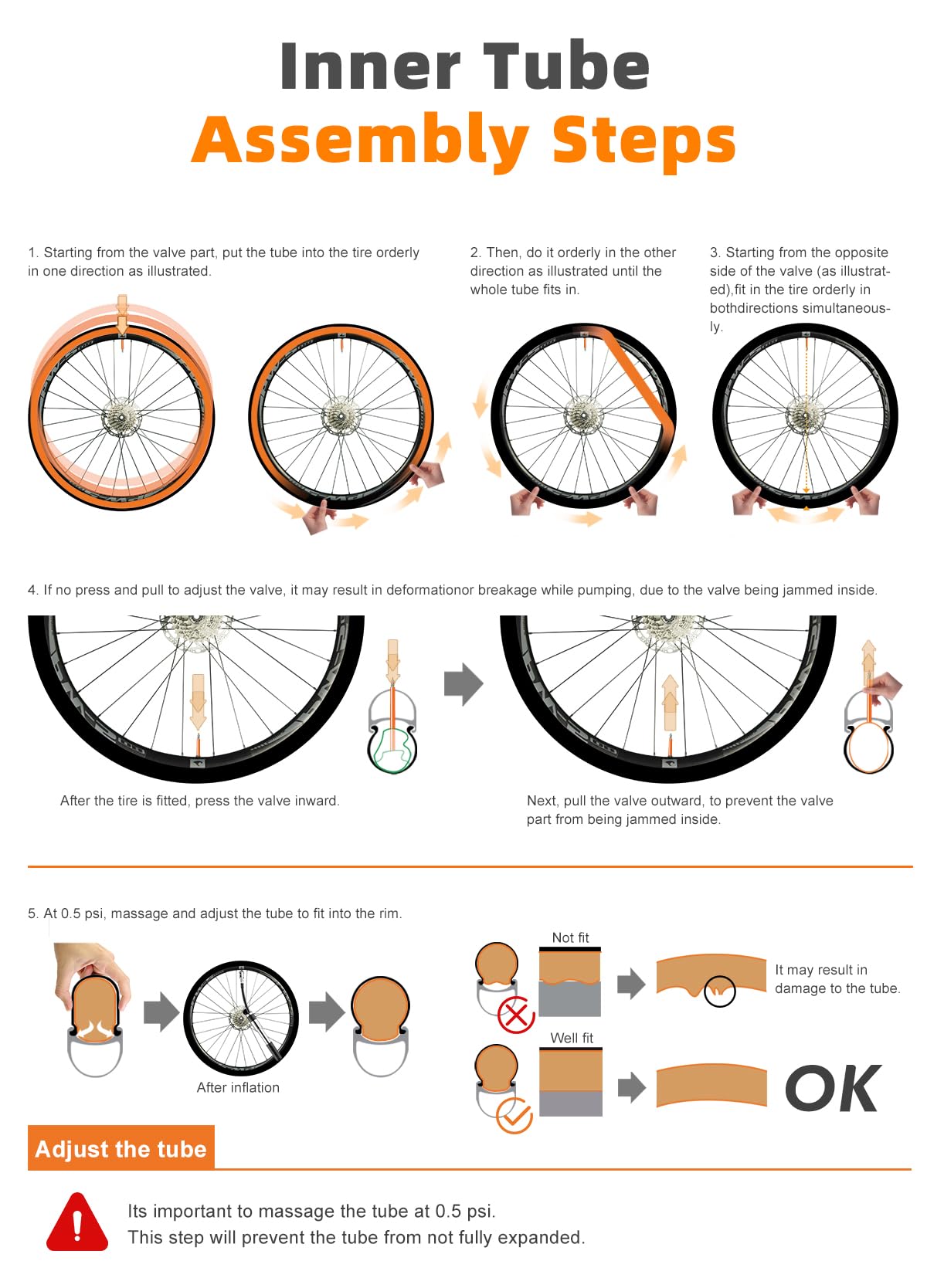 Inner Tube
Assembly Steps

1. Starting from the valve part, put the tube into the tire orderly in one direction as illustrated.

2. Then, do it orderly in the other direction as illustrated until the whole tube fits in.

3. Starting from the opposite side of the valve (as illustrated),fit in the tire orderly in bothdirections simultaneously.

4. If no press and pull to adjust the valve, it may result in deformationor breakage while pumping, due to the valve being jammed inside.

After the tire is fitted, press the valve inward.

Next, pull the valve outward, to prevent the valve part from being jammed inside.

5. At 0.5 psi, massage and adjust the tube to fit into the rim.

After inflation

Not fit

It may result in damage to the tube.

Well fit

OK

Adjust the tube

Its important to massage the tube at 0.5 psi.
This step will prevent the tube from not fully expanded.