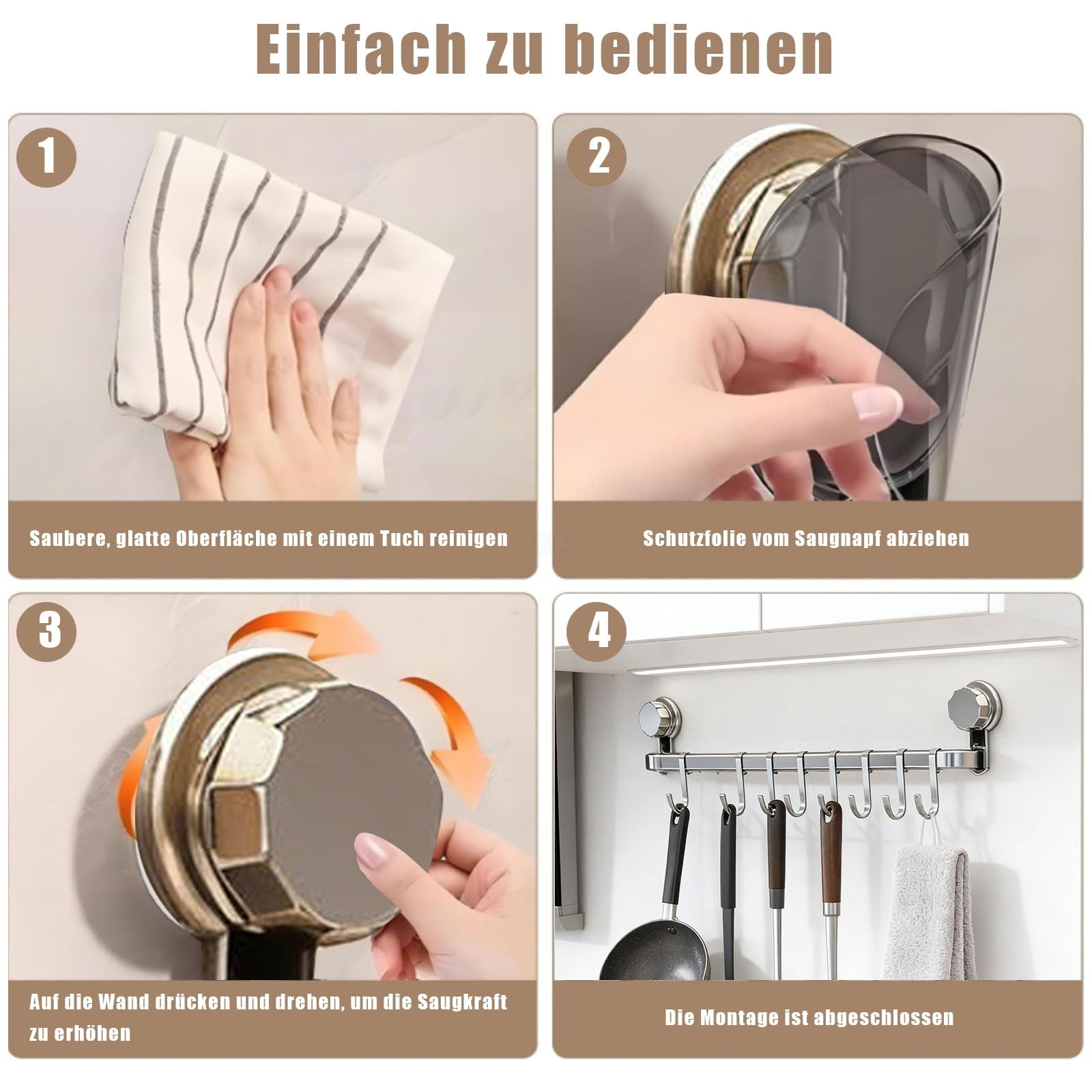 Einfach zu bedienen

1

Saubere, glatte Oberfläche mit einem Tuch reinigen

2

Schutzfolie vom Saugnapf abziehen

3

Auf die Wand drücken und drehen, um die Saugkraft zu erhöhen

4

Die Montage ist abgeschlossen