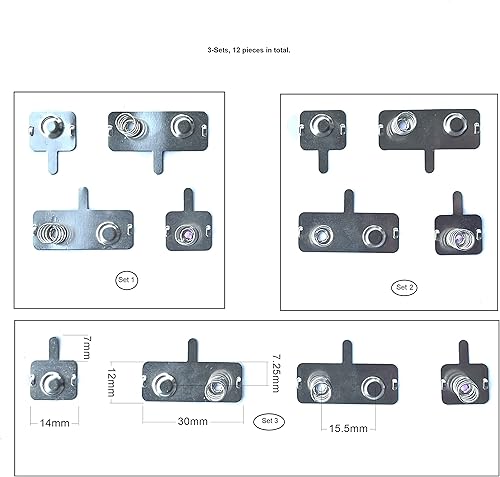 3-Sets, 12 pieces in total.

Set 1

Set 2

7mm

12mm

7.25mm

14mm

30mm

Set 3

15.5mm