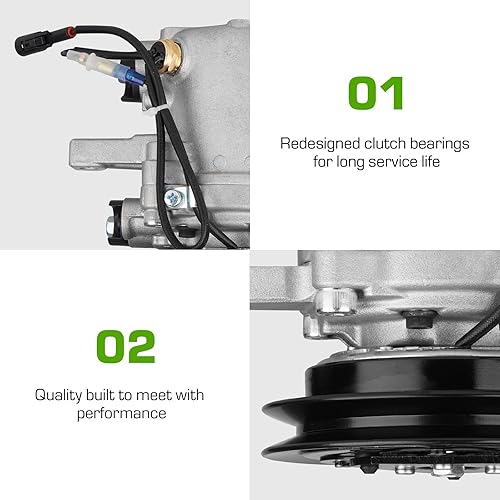 01

Redesigned clutch bearings for long service life

02

Quality built to meet with performance