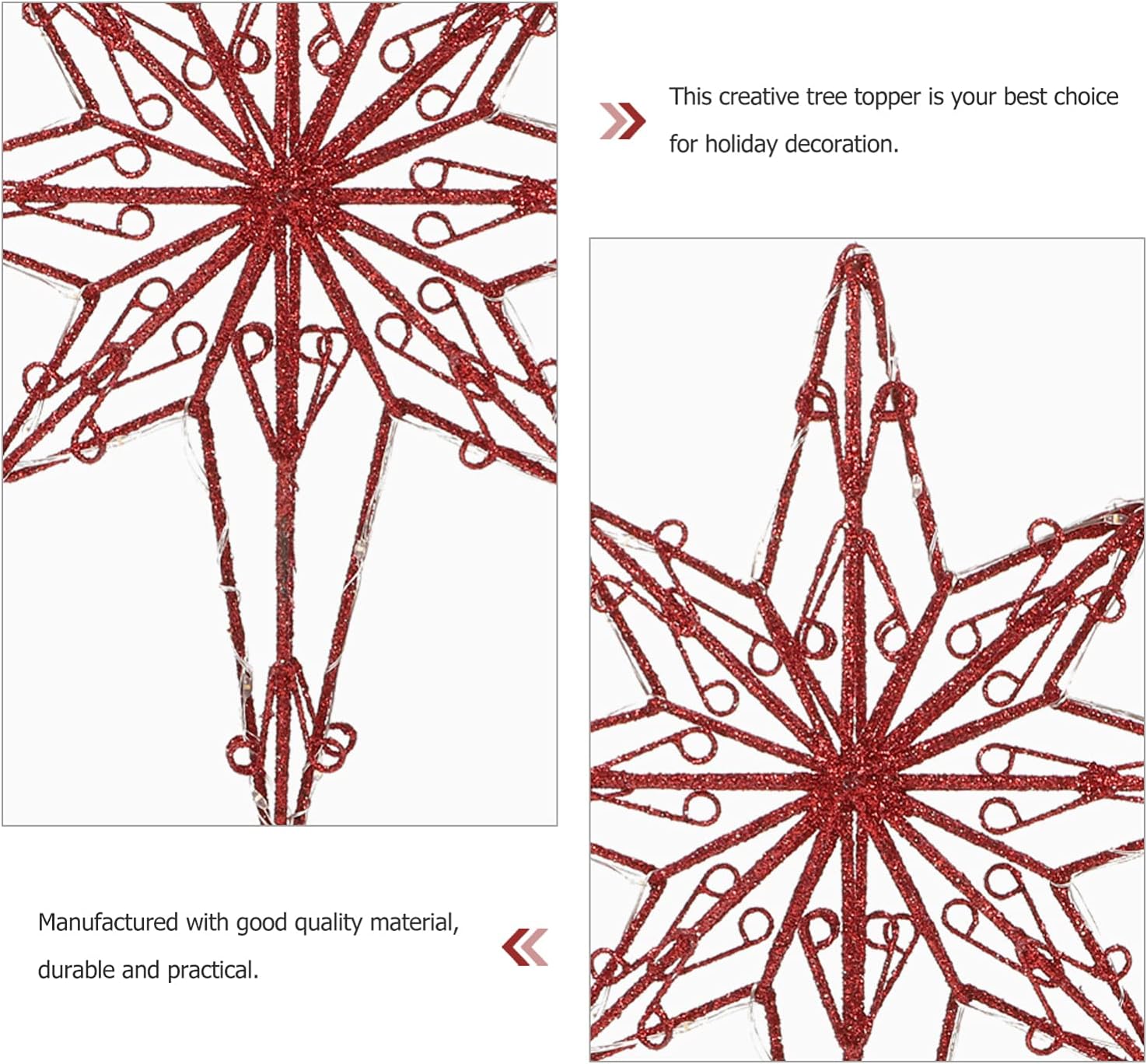 This creative tree topper is your best choice for holiday decoration.

Manufactured with good quality material, durable and practical.