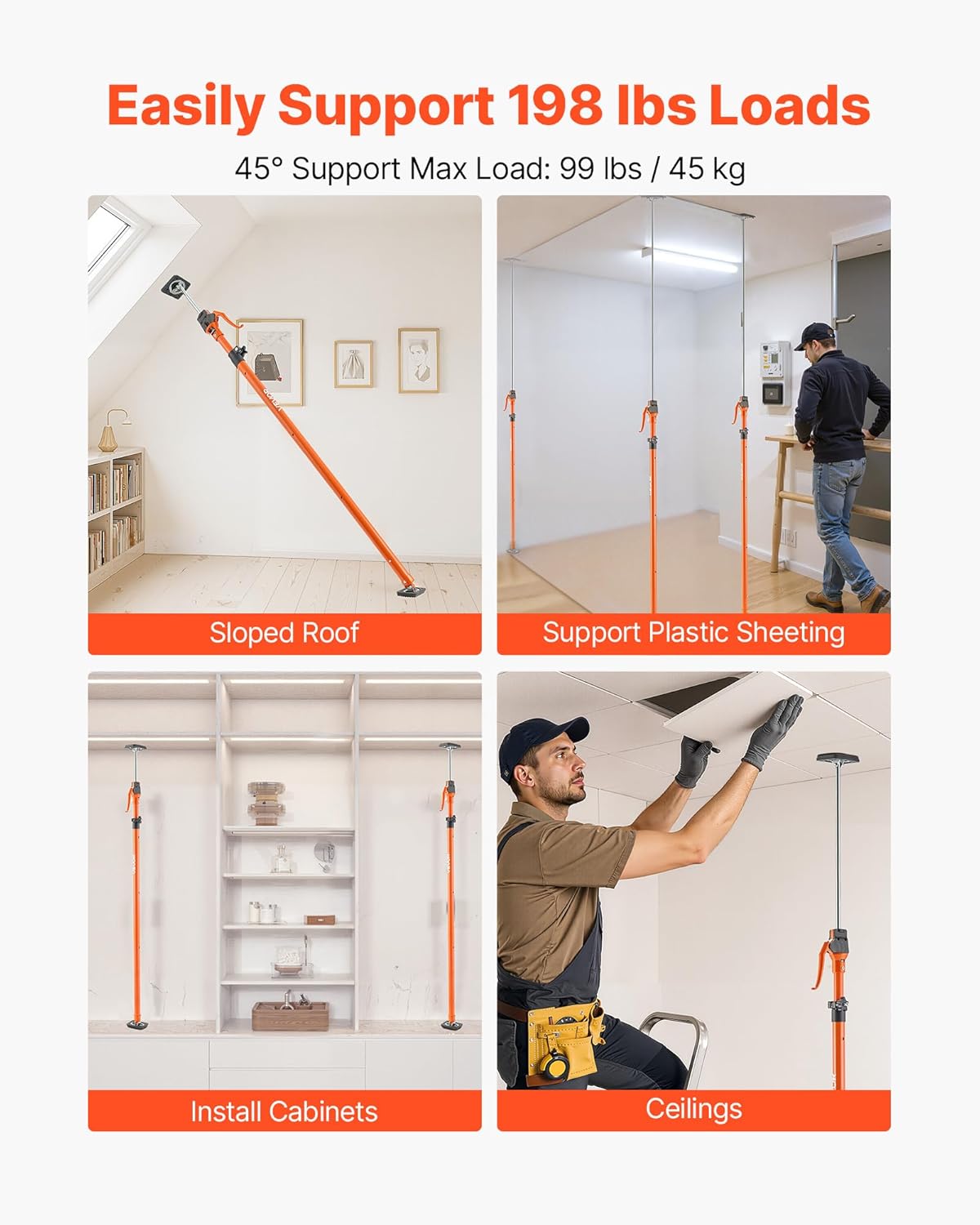 Easily Support 198 lbs Loads

45° Support Max Load: 99 lbs / 45 kg

Sloped Roof

Support Plastic Sheeting

Install Cabinets

Ceilings