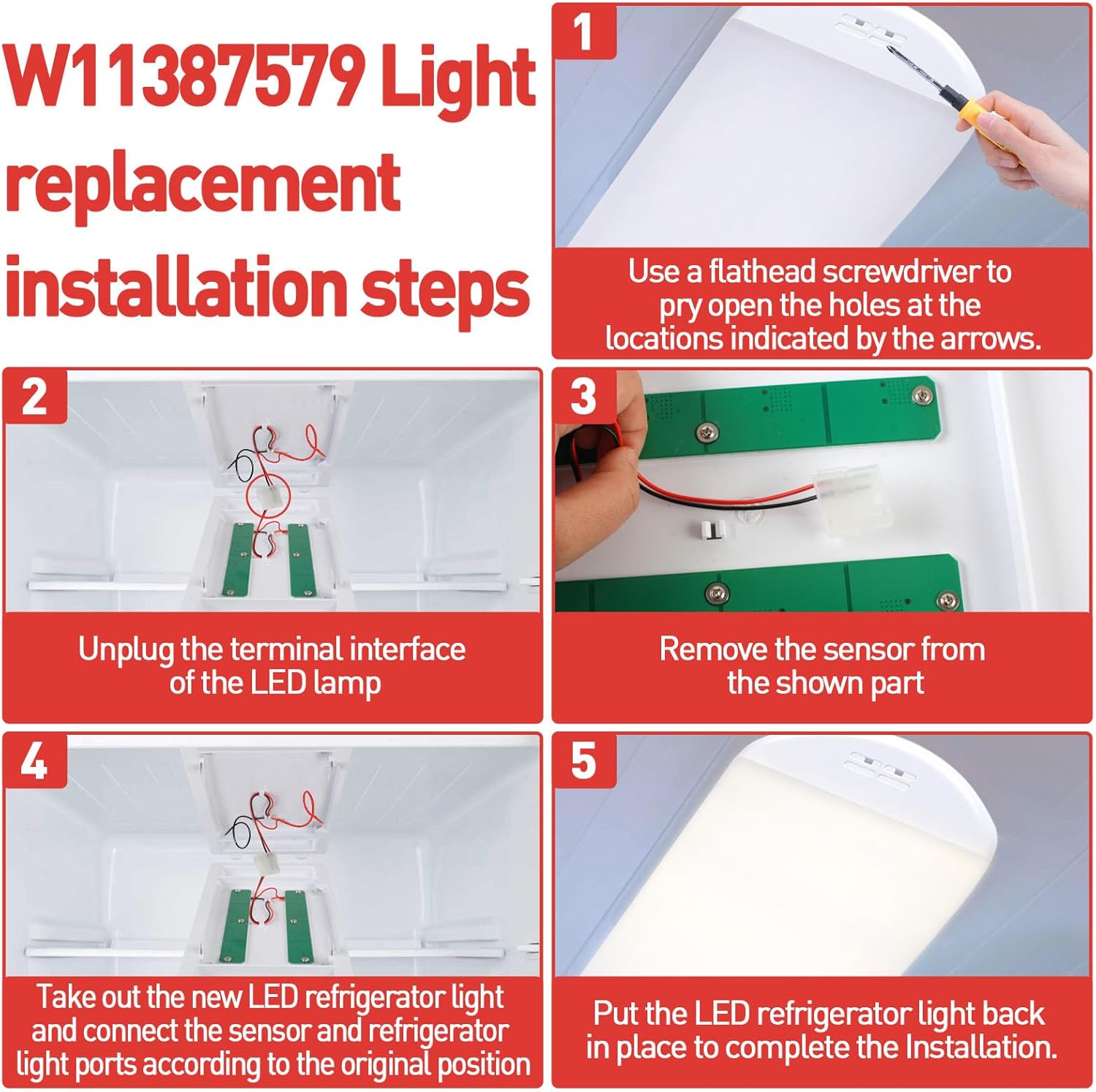 W11387579 Light replacement installation steps

1

Use a flathead screwdriver to pry open the holes at the locations indicated by the arrows.

2

Unplug the terminal interface of the LED lamp

3

Remove the sensor from the shown part

4

Take out the new LED refrigerator light and connect the sensor and refrigerator light ports according to the original position

5

Put the LED refrigerator light back in place to complete the Installation.