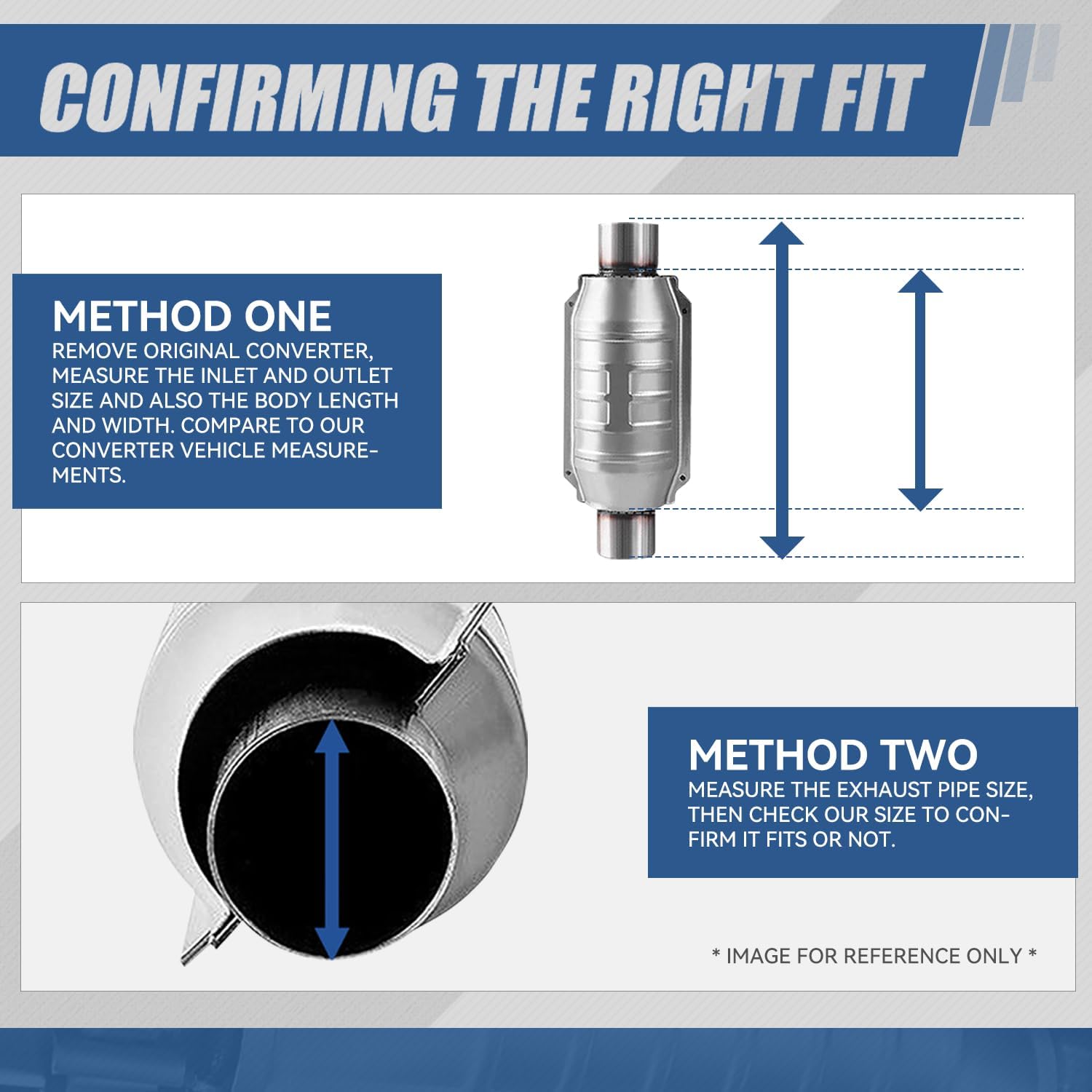 CONFIRMING THE RIGHT FIT

METHOD ONE
REMOVE ORIGINAL CONVERTER, MEASURE THE INLET AND OUTLET SIZE AND ALSO THE BODY LENGTH AND WIDTH. COMPARE TO OUR CONVERTER VEHICLE MEASUREMENTS.

METHOD TWO
MEASURE THE EXHAUST PIPE SIZE, THEN CHECK OUR SIZE TO CONFIRM IT FITS OR NOT.

* IMAGE FOR REFERENCE ONLY *