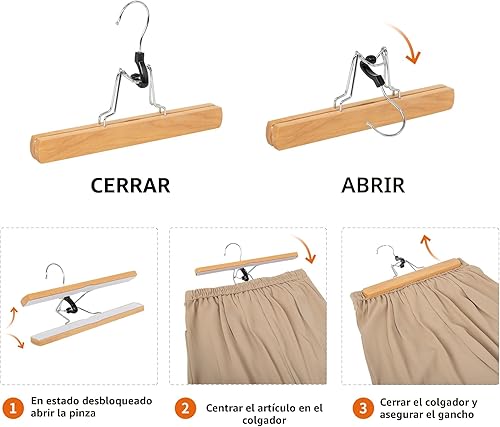 CERRAR

ABRIR

1 En estado desbloqueado abrir la pinza

2 Centrar el artículo en el colgador

3 Cerrar el colgador y asegurar el gancho