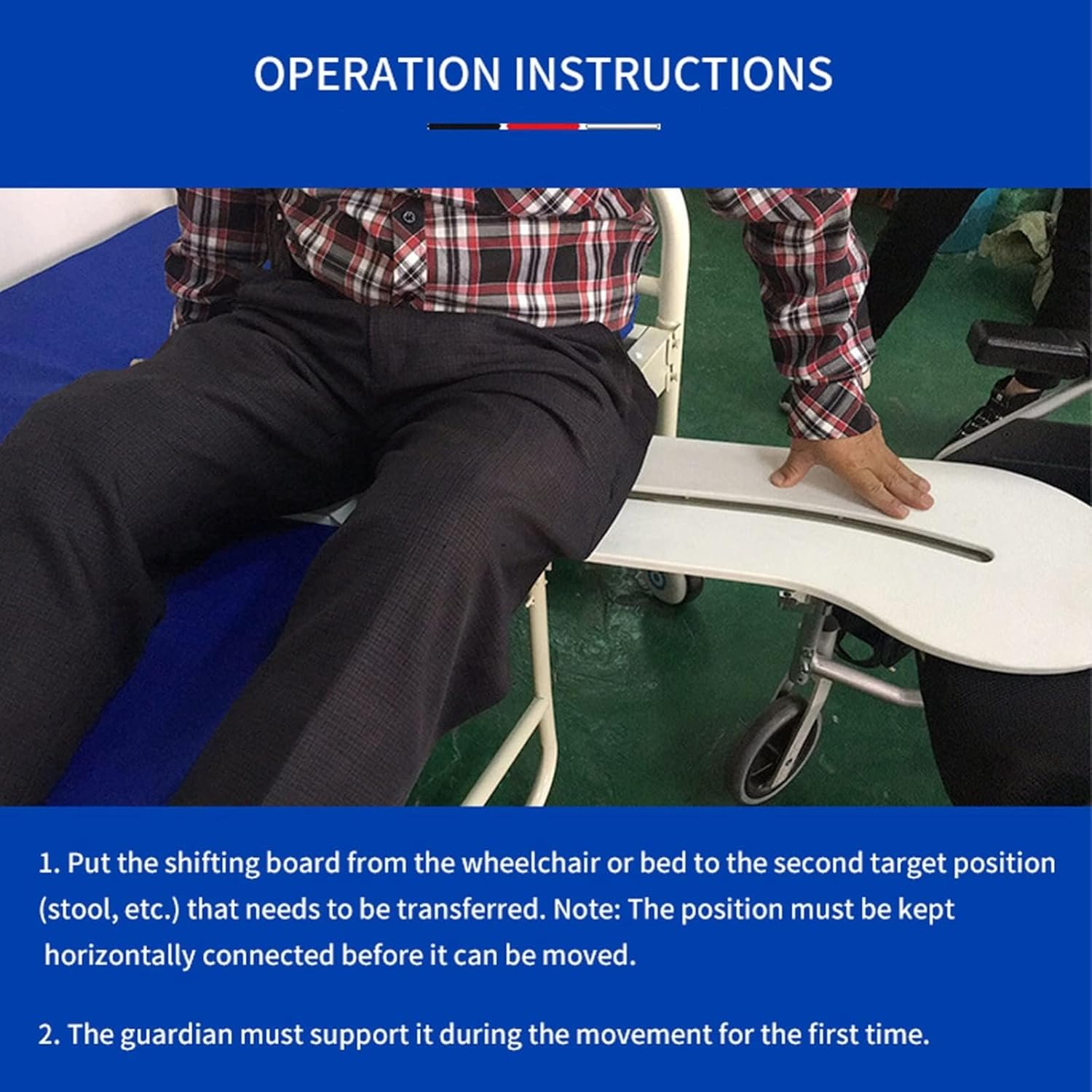 OPERATION INSTRUCTIONS

1. Put the shifting board from the wheelchair or bed to the second target position (stool, etc.) that needs to be transferred. Note: The position must be kept horizontally connected before it can be moved.

2. The guardian must support it during the movement for the first time.