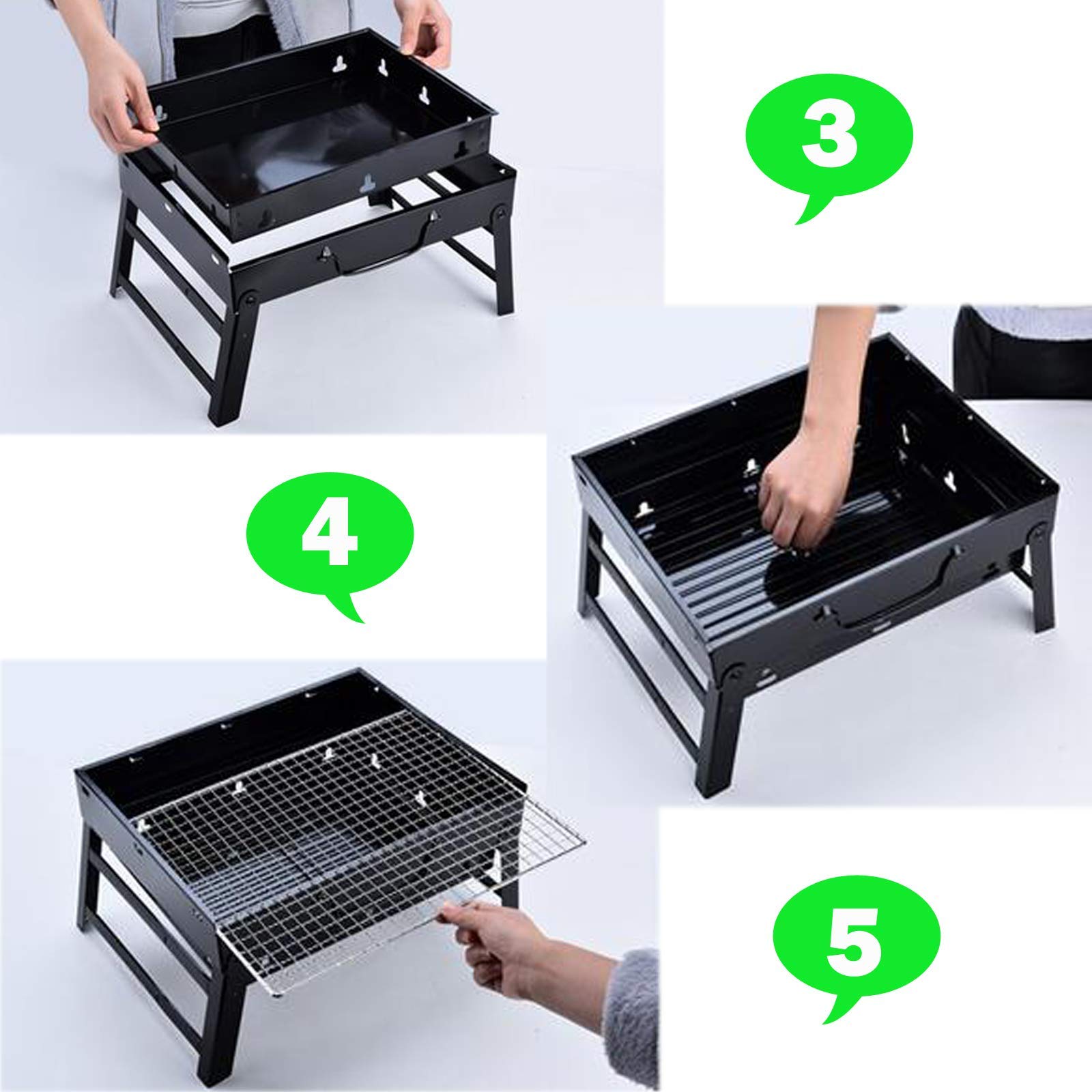 3

4

5