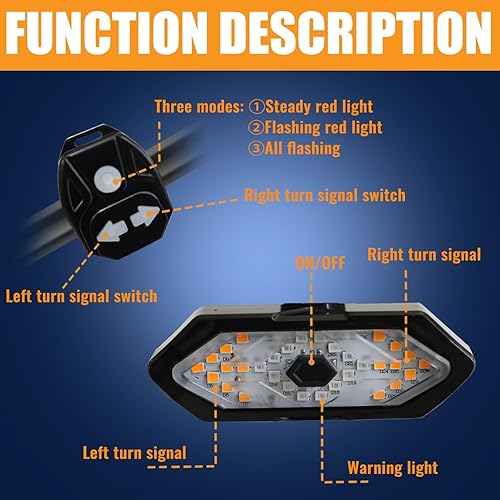 FUNCTION DESCRIPTION

Three modes: ①Steady red light
②Flashing red light
③All flashing

Right turn signal switch

Left turn signal switch

ON/OFF

Right turn signal

Left turn signal

Warning light