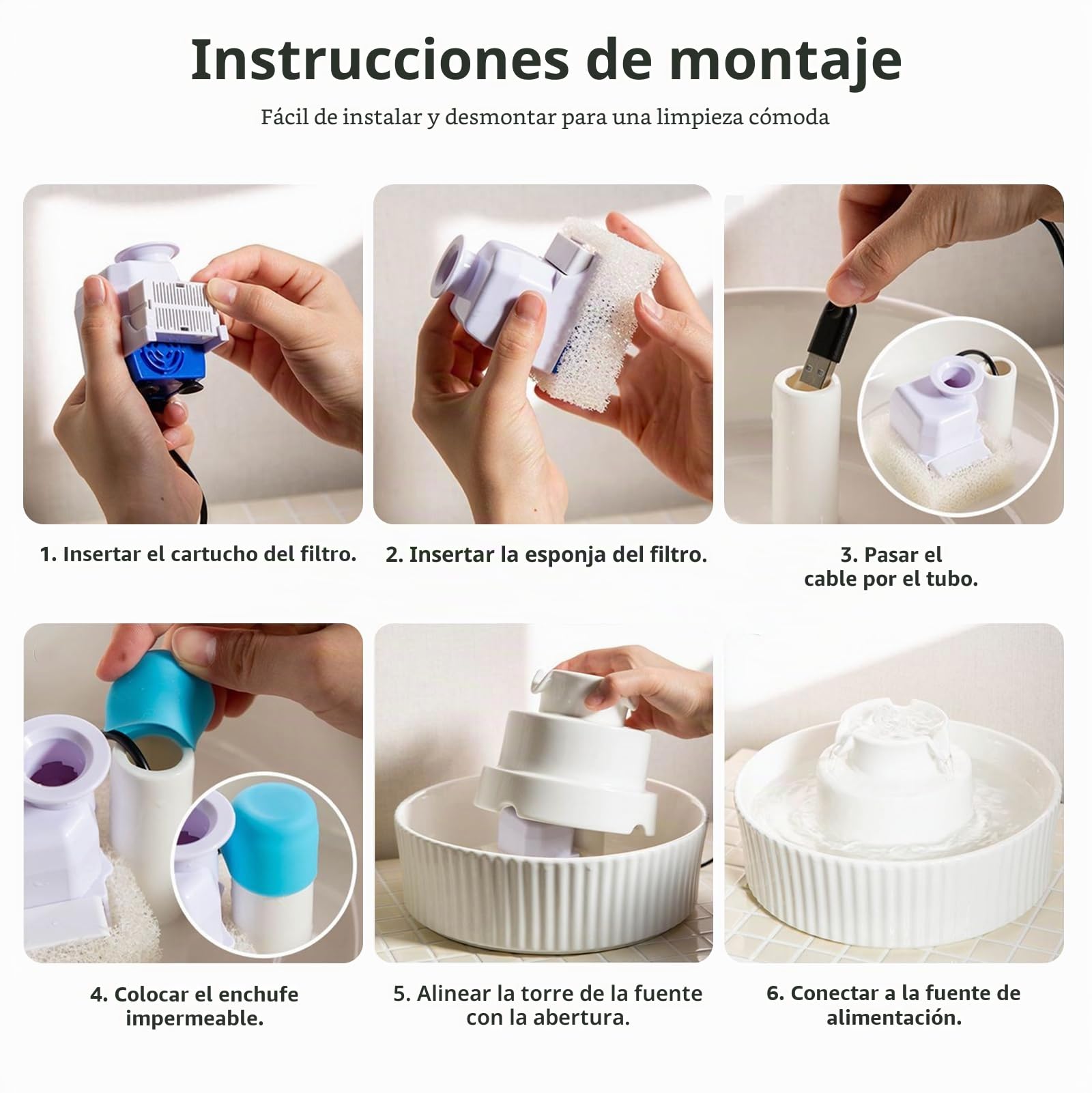 Instrucciones de montaje

Fácil de instalar y desmontar para una limpieza cómoda

1. Insertar el cartucho del filtro.

2. Insertar la esponja del filtro.

3. Pasar el cable por el tubo.

4. Colocar el enchufe impermeable.

5. Alinear la torre de la fuente con la abertura.

6. Conectar a la fuente de alimentación.