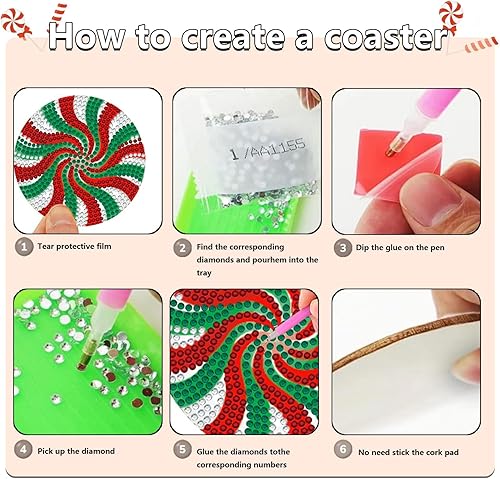 How to create a coaster

1/AA1155

1 Tear protective film

2 Find the corresponding diamonds and pourhem into the tray

3 Dip the glue on the pen

4 Pick up the diamond

5 Glue the diamonds tothe corresponding numbers

6 No need stick the cork pad