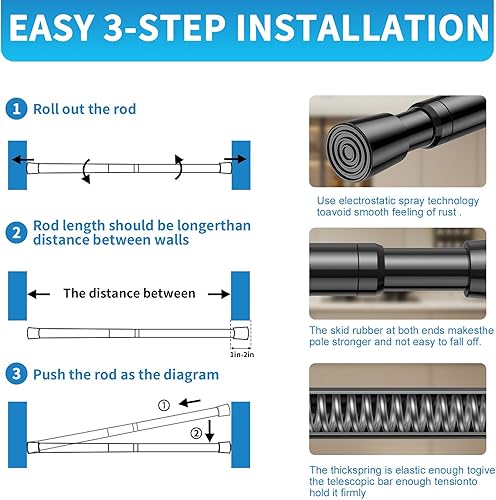 EASY 3-STEP INSTALLATION

1 Roll out the rod

2 Rod length should be longerthan distance between walls

The distance between

1in-2in

3 Push the rod as the diagram

①

②

Use electrostatic spray technology toavoid smooth feeling of rust .

The skid rubber at both ends makesthe pole stronger and not easy to fall off.

The thickspring is elastic enough togive the telescopic bar enough tensionto hold it firmly